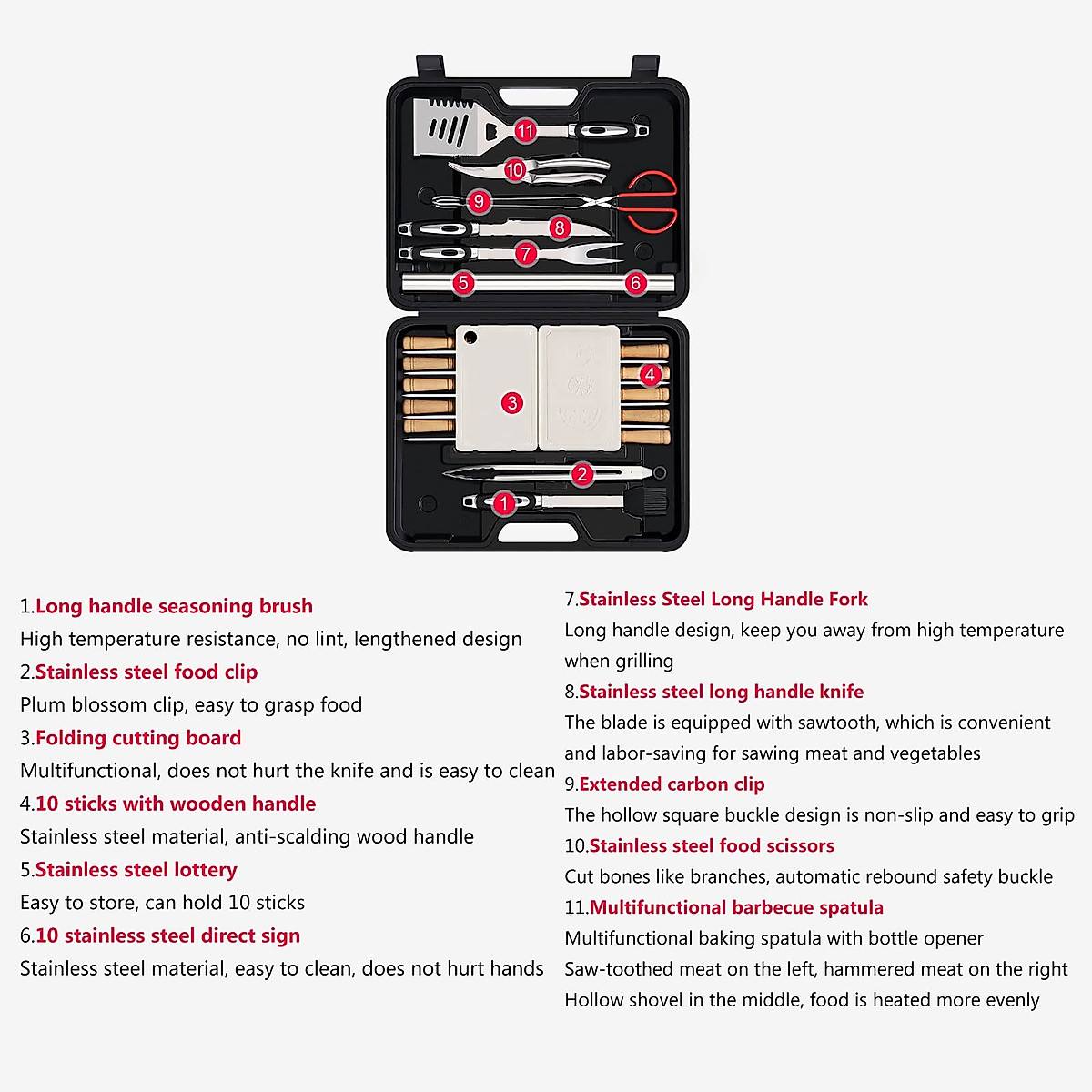 11

10

9

8

7

5

6

3

4

2

1

1.Long handle seasoning brush
High temperature resistance, no lint, lengthened design
2.Stainless steel food clip
Plum blossom clip, easy to grasp food
3.Folding cutting board
Multifunctional, does not hurt the knife and is easy to clean
4.10 sticks with wooden handle
Stainless steel material, anti-scalding wood handle
5.Stainless steel lottery
Easy to store, can hold 10 sticks
6.10 stainless steel direct sign
Stainless steel material, easy to clean, does not hurt hands

7.Stainless Steel Long Handle Fork
Long handle design, keep you away from high temperature when grilling
8.Stainless steel long handle knife
The blade is equipped with sawtooth, which is convenient and labor-saving for sawing meat and vegetables
9.Extended carbon clip
The hollow square buckle design is non-slip and easy to grip
10.Stainless steel food scissors
Cut bones like branches, automatic rebound safety buckle
11.Multifunctional barbecue spatula
Multifunctional baking spatula with bottle opener
Saw-toothed meat on the left, hammered meat on the right
Hollow shovel in the middle, food is heated more evenly