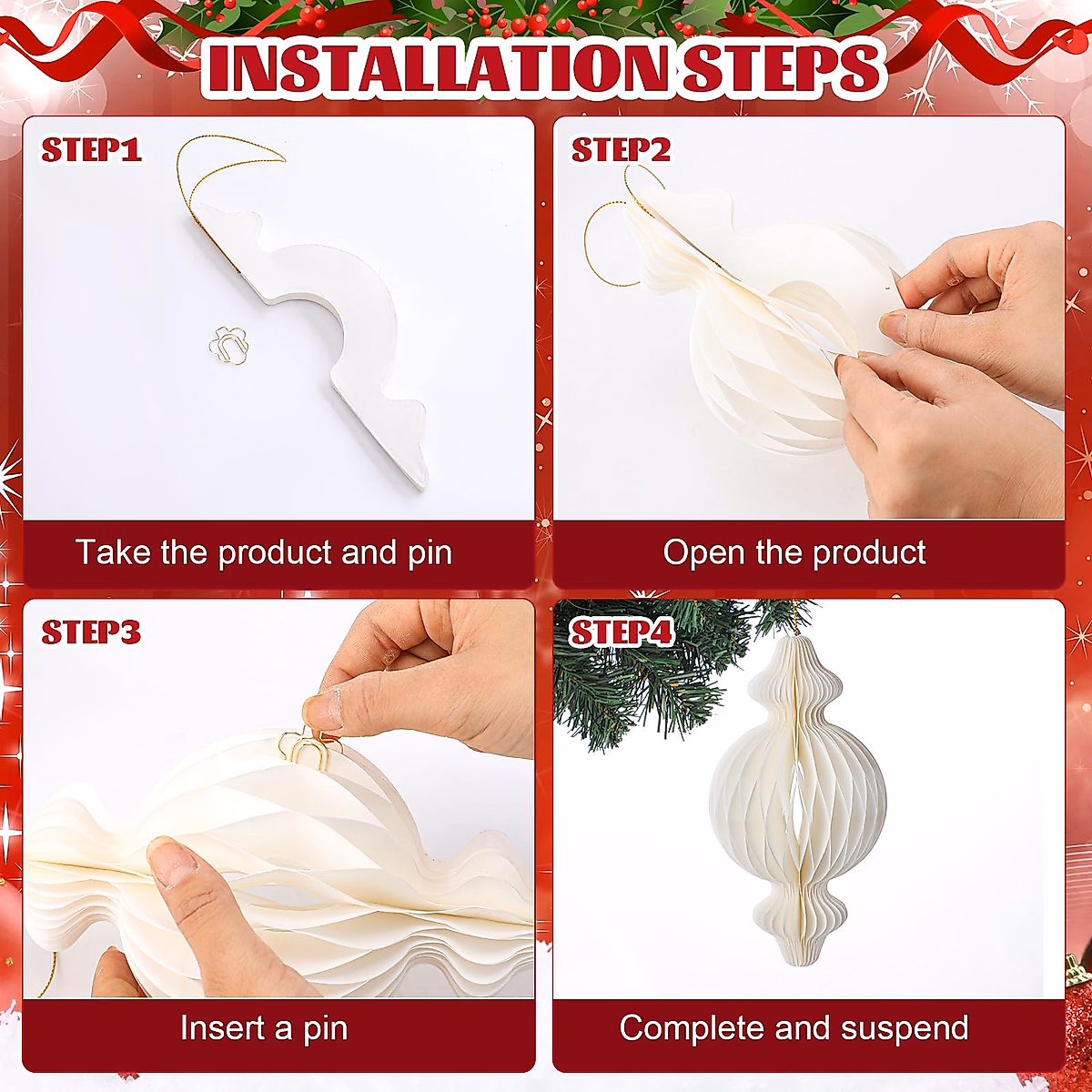 INSTALLATION STEPS

STEP1

Take the product and pin

STEP2

Open the product

STEP3

Insert a pin

STEP4

Complete and suspend