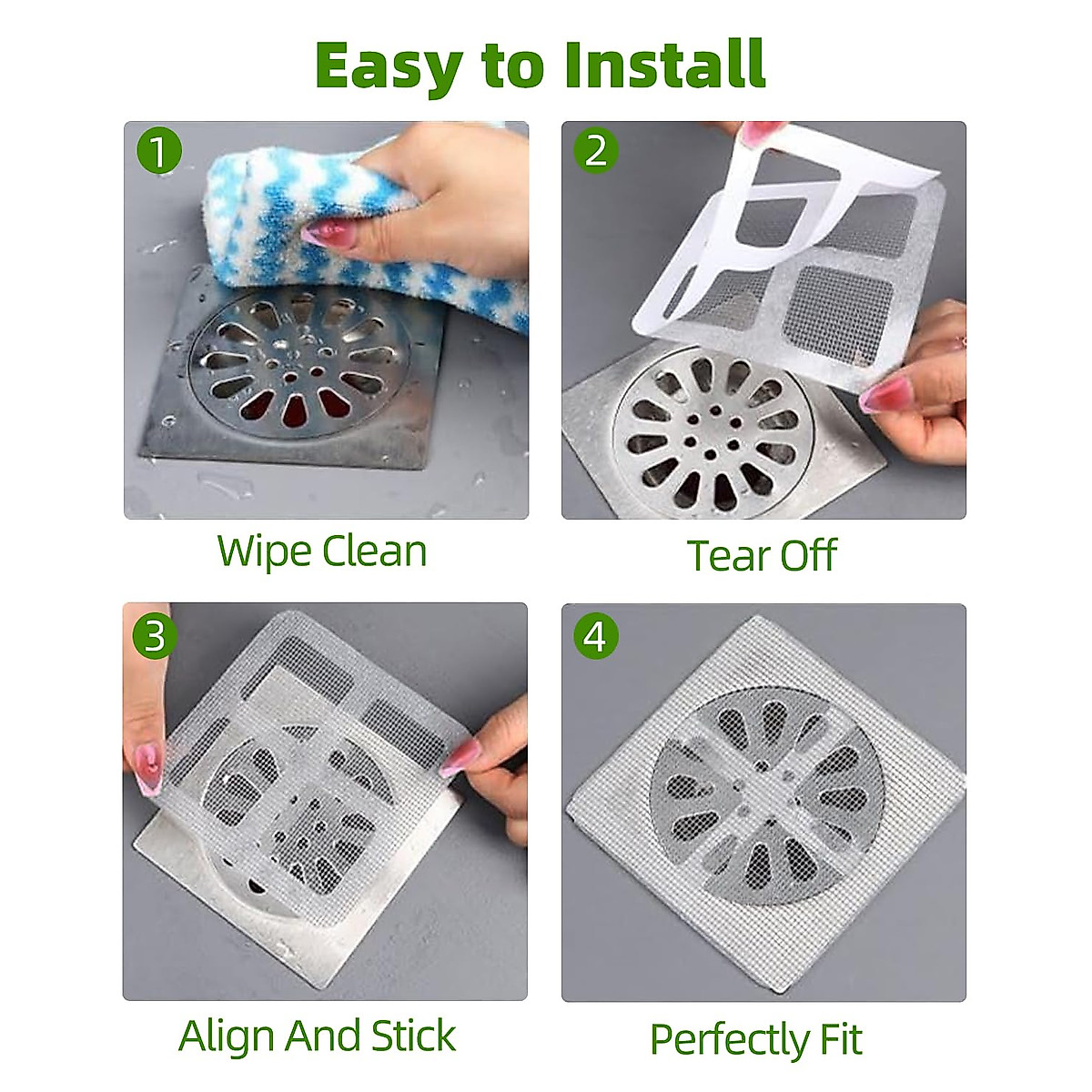 Easy to Install

1

Wipe Clean

2

Tear Off

3

Align And Stick

4

Perfectly Fit