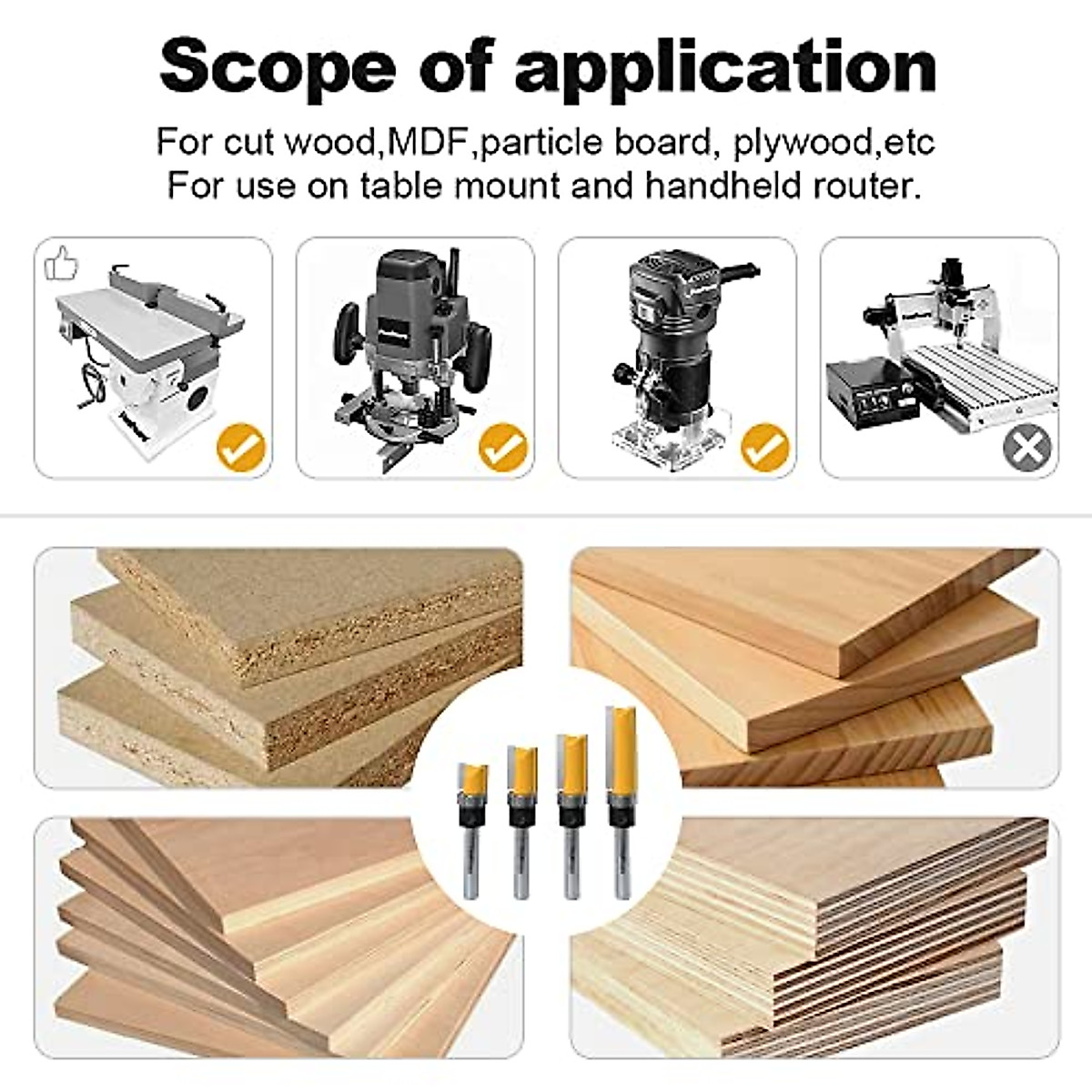 Scope of application

For cut wood,MDF,particle board, plywood,etc
For use on table mount and handheld router.