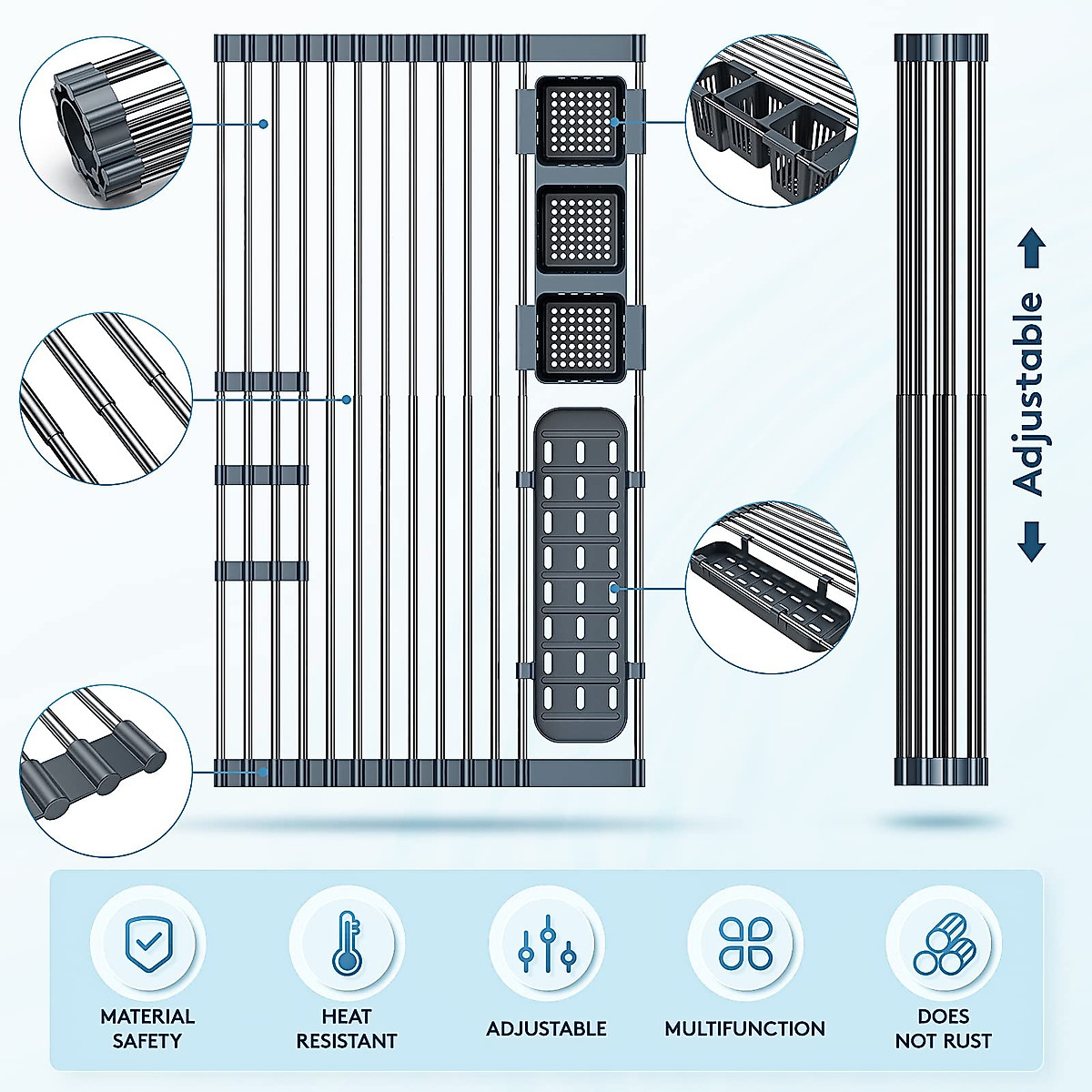 Adjustable

MATERIAL SAFETY

HEAT RESISTANT

ADJUSTABLE

MULTIFUNCTION

DOES NOT RUST