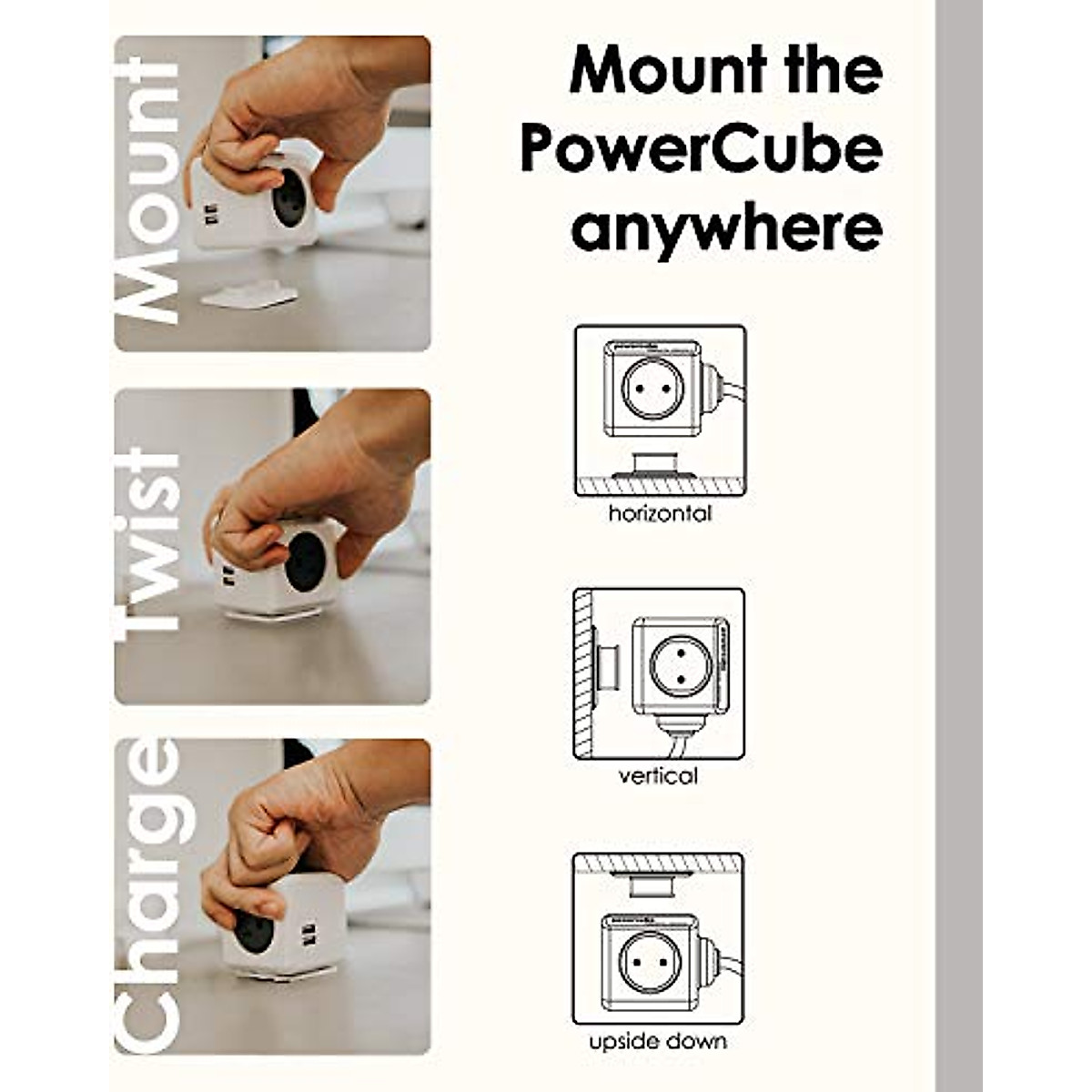 Mount

Twist

Charge

Mount the PowerCube anywhere

horizontal

vertical

upside down