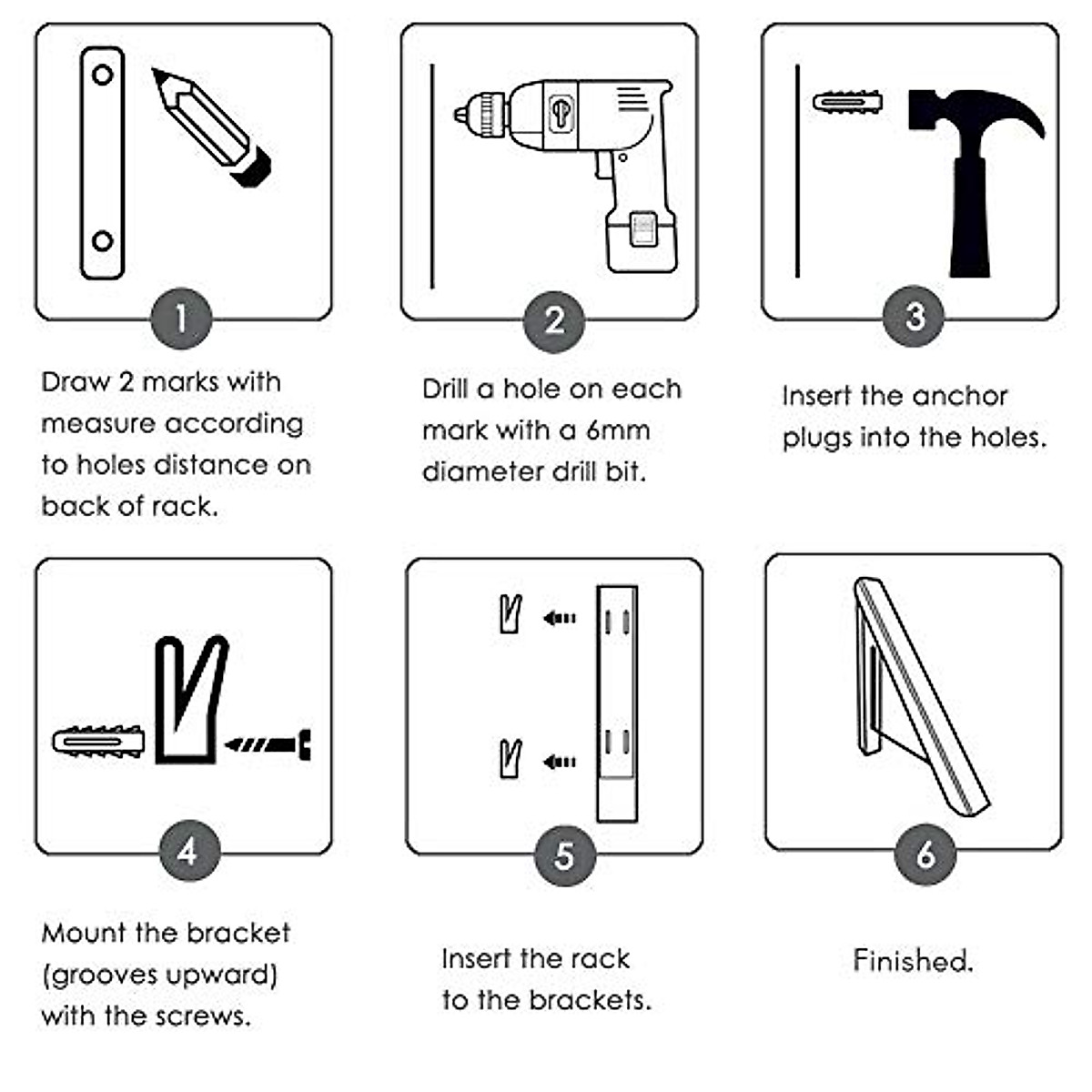 1

Draw 2 marks with measure according to holes distance on back of rack.

2

Drill a hole on each mark with a 6mm diameter drill bit.

3

Insert the anchor plugs into the holes.

4

Mount the bracket (grooves upward) with the screws.

5

Insert the rack to the brackets.

6

Finished.