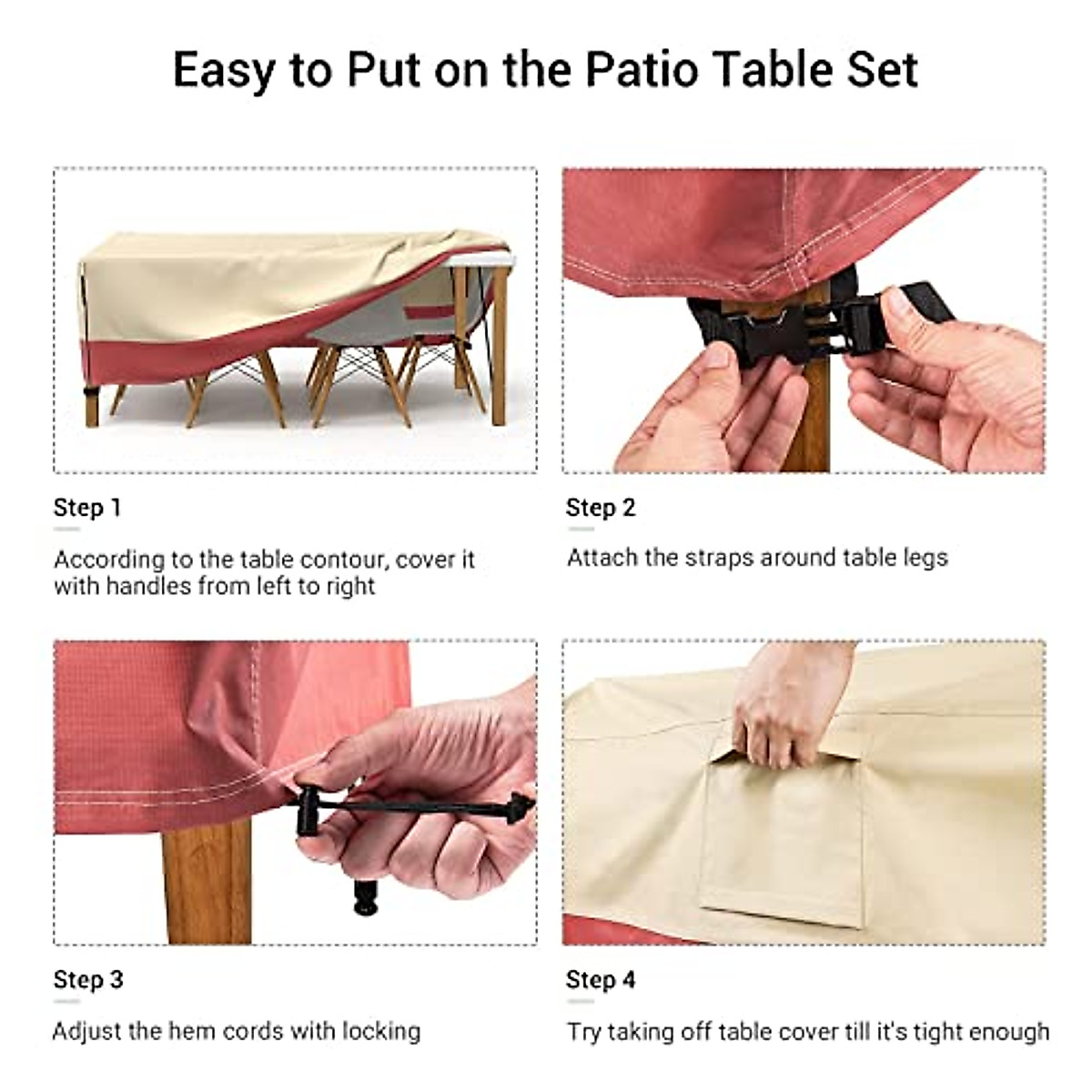 Easy to Put on the Patio Table Set

Step 1

According to the table contour, cover it with handles from left to right

Step 2

Attach the straps around table legs

Step 3

Adjust the hem cords with locking

Step 4

Try taking off table cover till it's tight enough