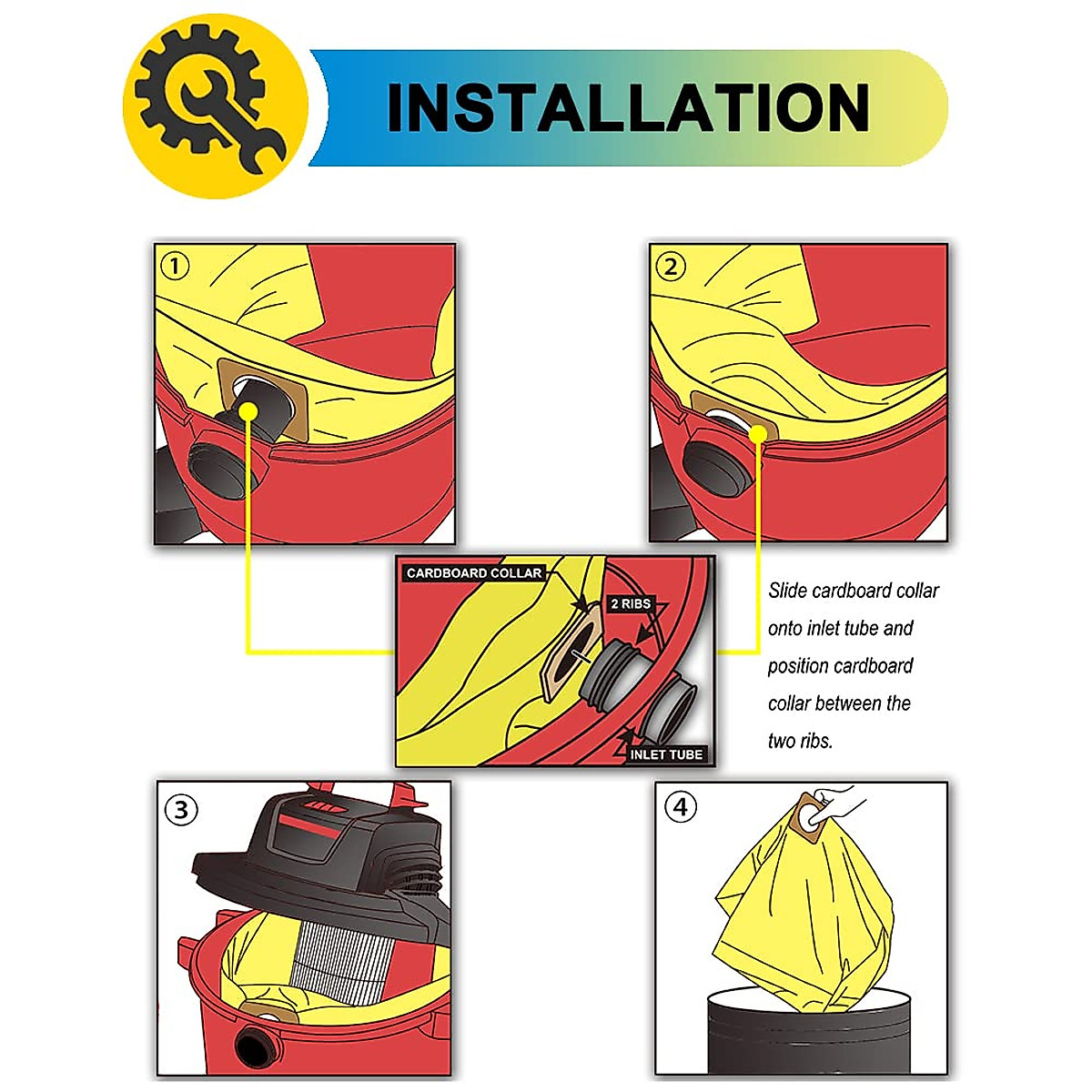 INSTALLATION

①

②

CARDBOARD COLLAR

2 RIBS

INLET TUBE

Slide cardboard collar onto inlet tube and position cardboard collar between the two ribs.

③

④