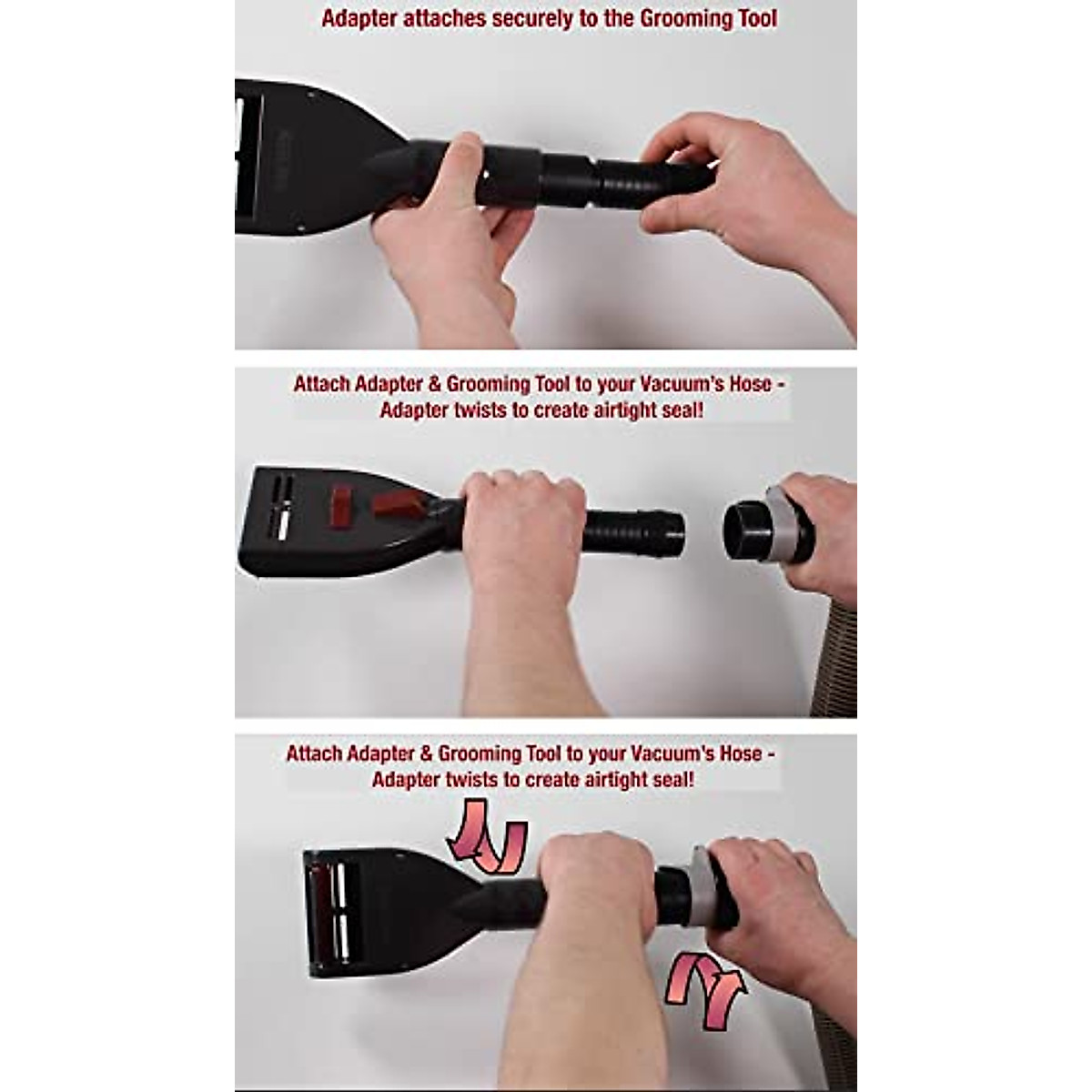 Adapter attaches securely to the Grooming Tool

Attach Adapter & Grooming Tool to your Vacuum's Hose - Adapter twists to create airtight seal!

Attach Adapter & Grooming Tool to your Vacuum's Hose - Adapter twists to create airtight seal!