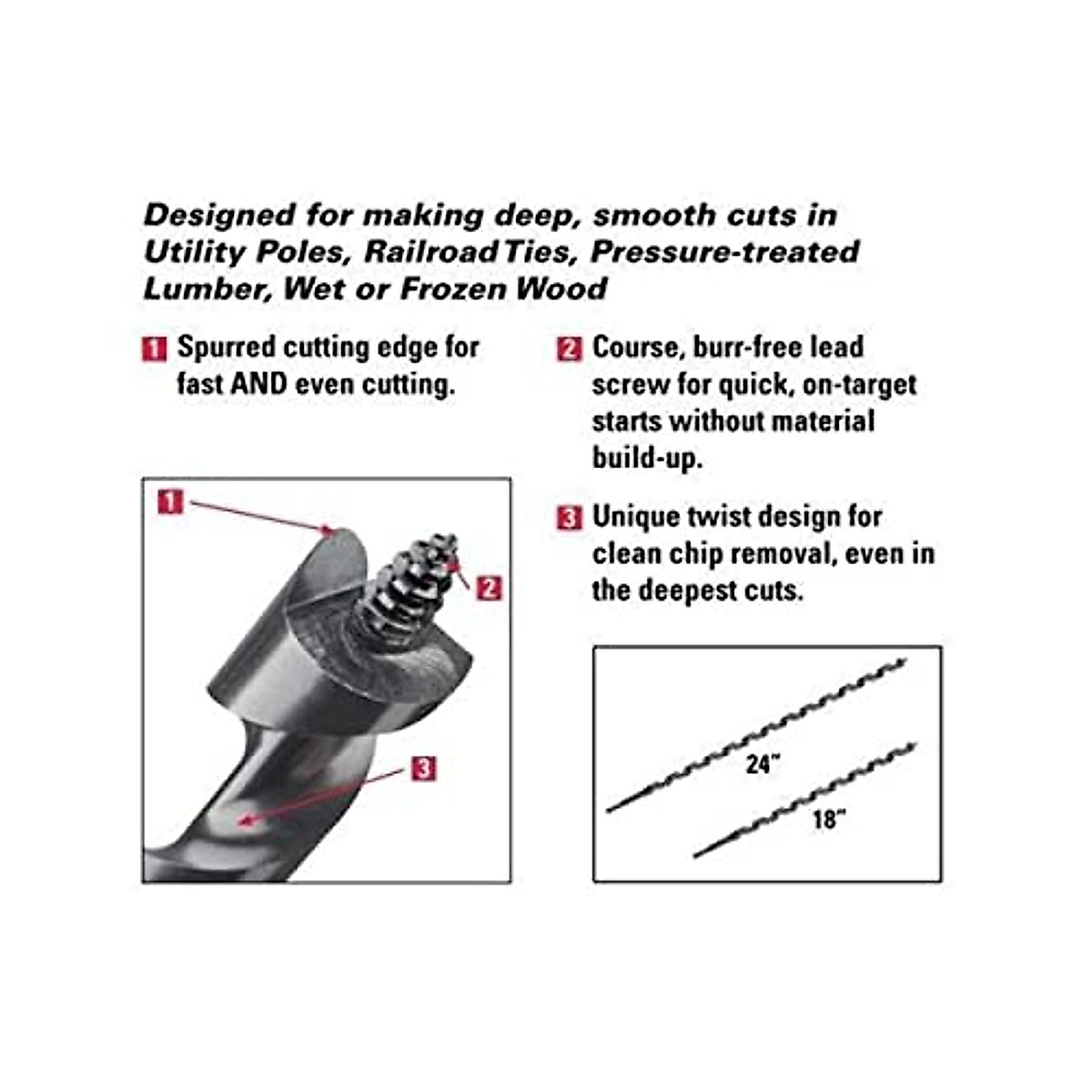 Designed for making deep, smooth cuts in Utility Poles, Railroad Ties, Pressure-treated Lumber, Wet or Frozen Wood

1 Spurred cutting edge for fast AND even cutting.

2 Course, burr-free lead screw for quick, on-target starts without material build-up.

3 Unique twist design for clean chip removal, even in the deepest cuts.

1

2

3

24"

18"