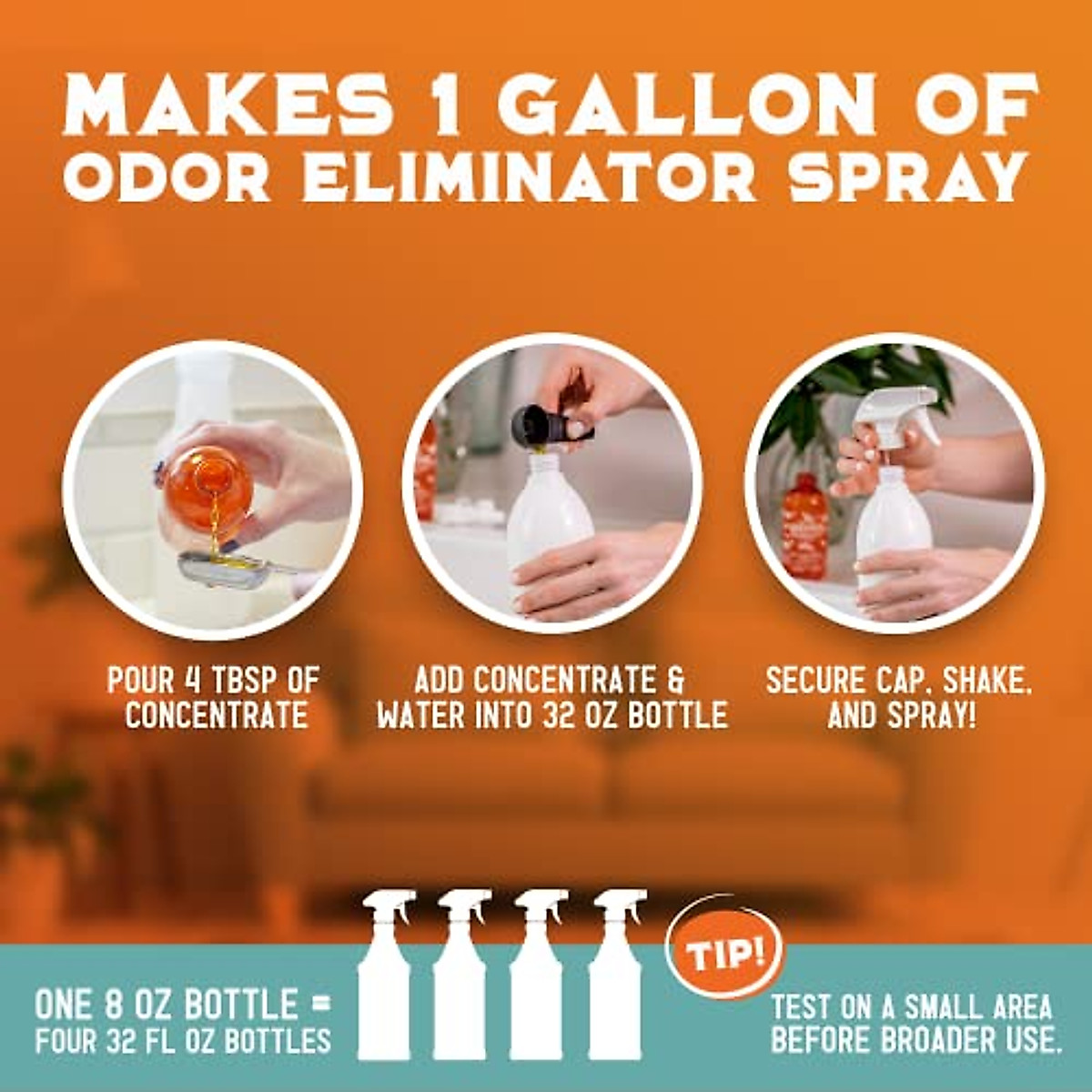 MAKES 1 GALLON OF ODOR ELIMINATOR SPRAY

POUR 4 TBSP OF CONCENTRATE

ADD CONCENTRATE & WATER INTO 32 OZ BOTTLE

SECURE CAP, SHAKE, AND SPRAY!

ONE 8 OZ BOTTLE = FOUR 32 FL OZ BOTTLES

TIP!

TEST ON A SMALL AREA BEFORE BROADER USE.