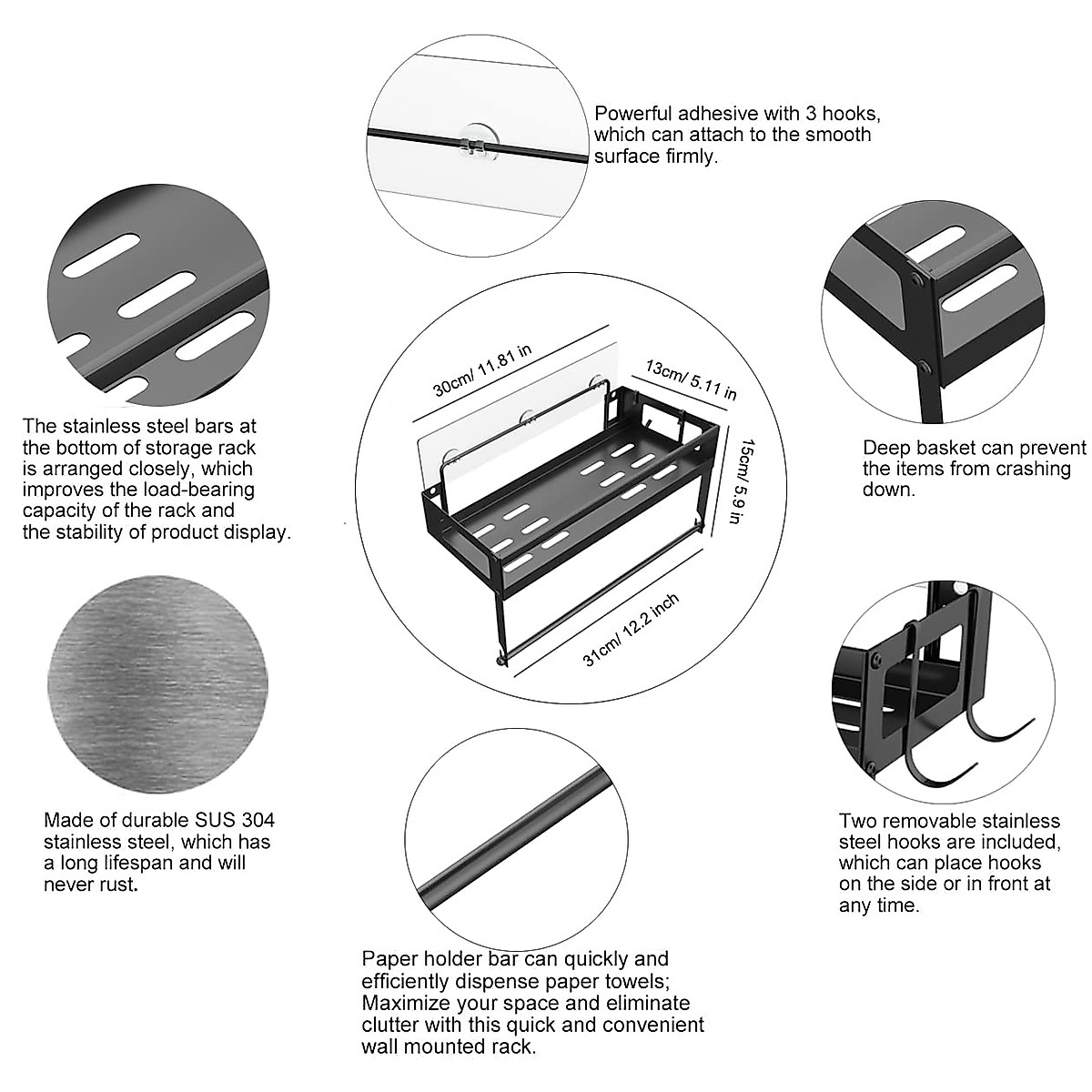 Powerful adhesive with 3 hooks, which can attach to the smooth surface firmly.

The stainless steel bars at the bottom of storage rack is arranged closely, which improves the load-bearing capacity of the rack and the stability of product display.

30cm/ 11.81 in

13cm/ 5.11 in

15cm/ 5.9 in

31cm/ 12.2 inch

Deep basket can prevent the items from crashing down.

Made of durable SUS 304 stainless steel, which has a long lifespan and will never rust.

Two removable stainless steel hooks are included, which can place hooks on the side or in front at any time.

Paper holder bar can quickly and efficiently dispense paper towels; Maximize your space and eliminate clutter with this quick and convenient wall mounted rack.