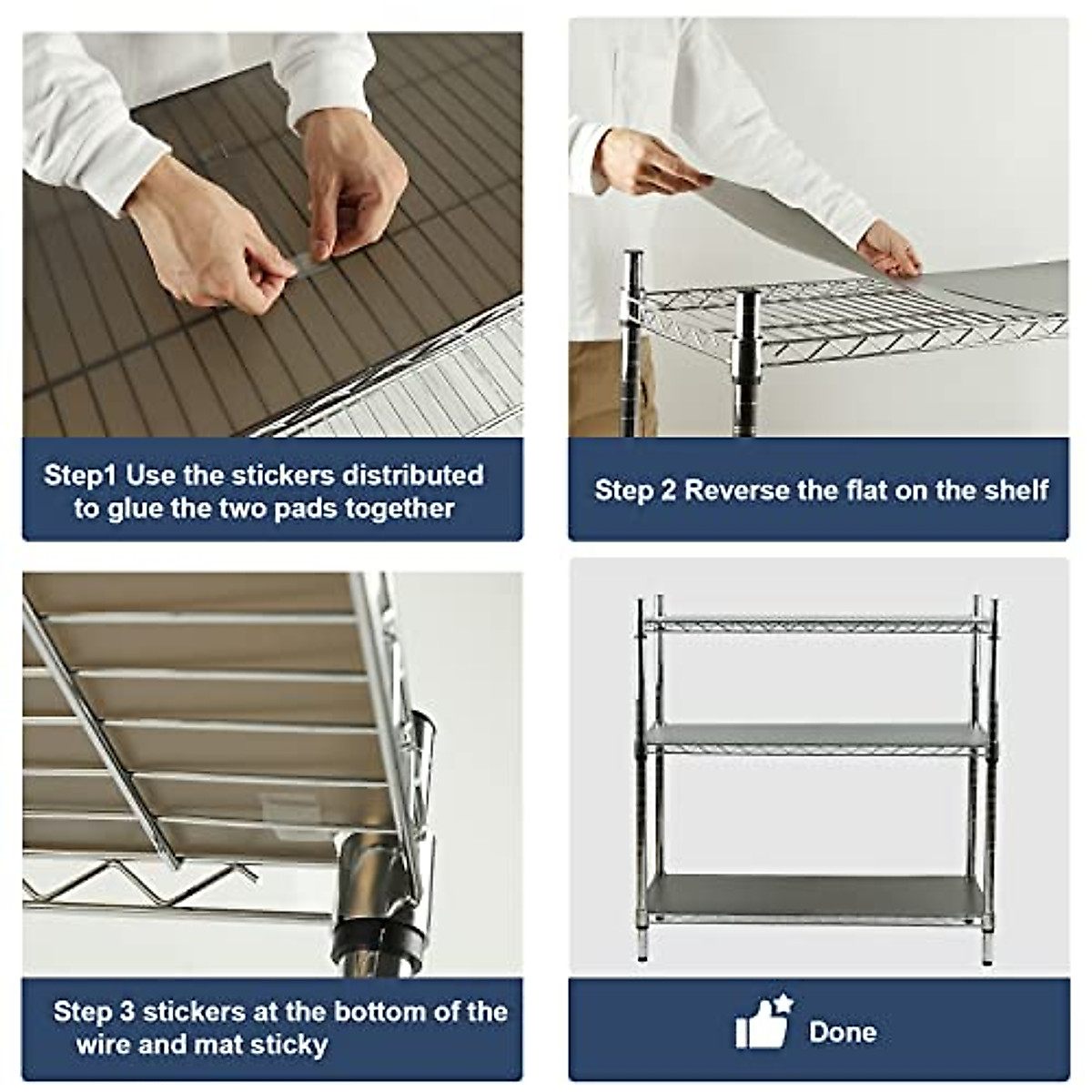 Step1 Use the stickers distributed to glue the two pads together

Step 2 Reverse the flat on the shelf

Step 3 stickers at the bottom of the wire and mat sticky

Done