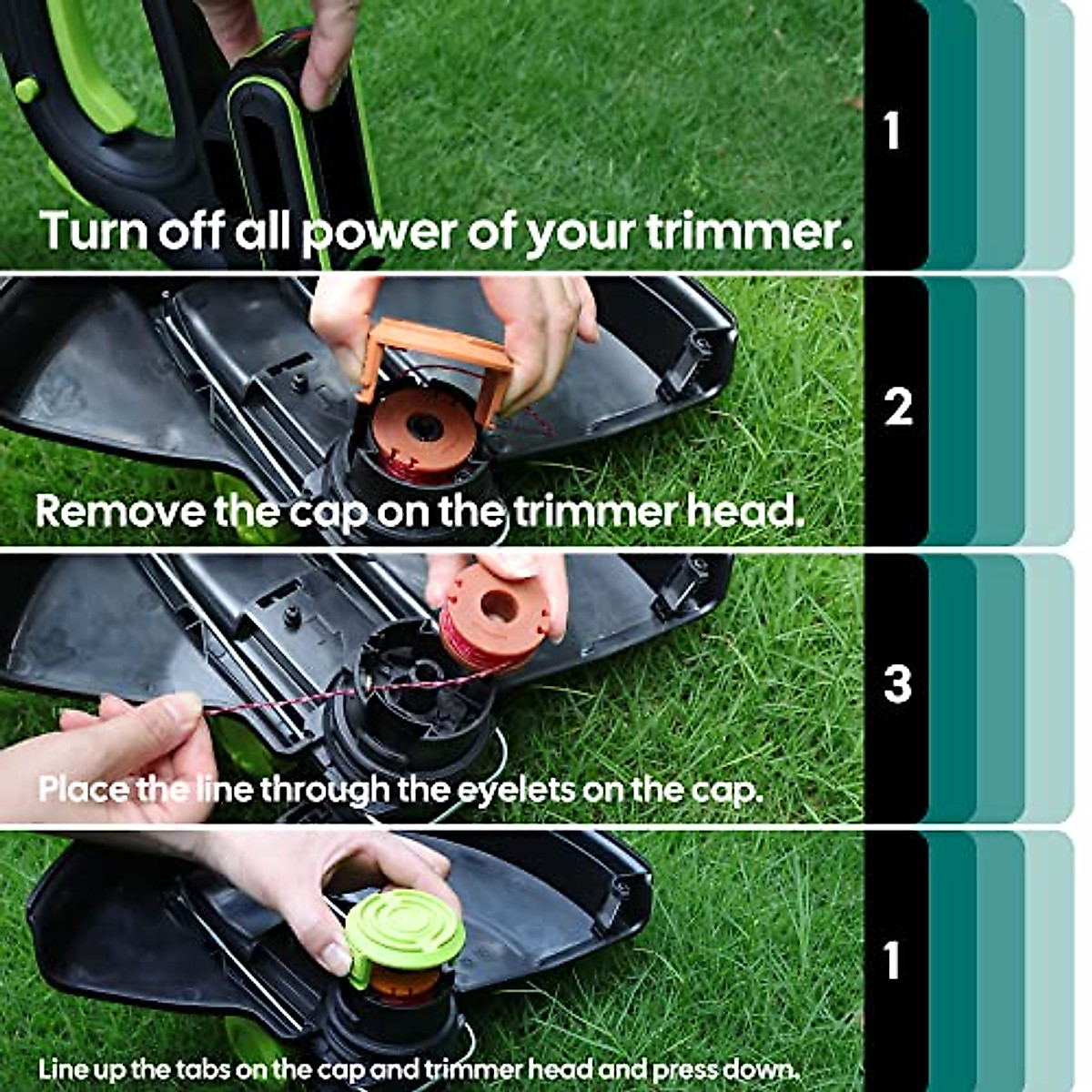 1
Turn off all power of your trimmer.

2
Remove the cap on the trimmer head.

3
Place the line through the eyelets on the cap.

1
Line up the tabs on the cap and trimmer head and press down.