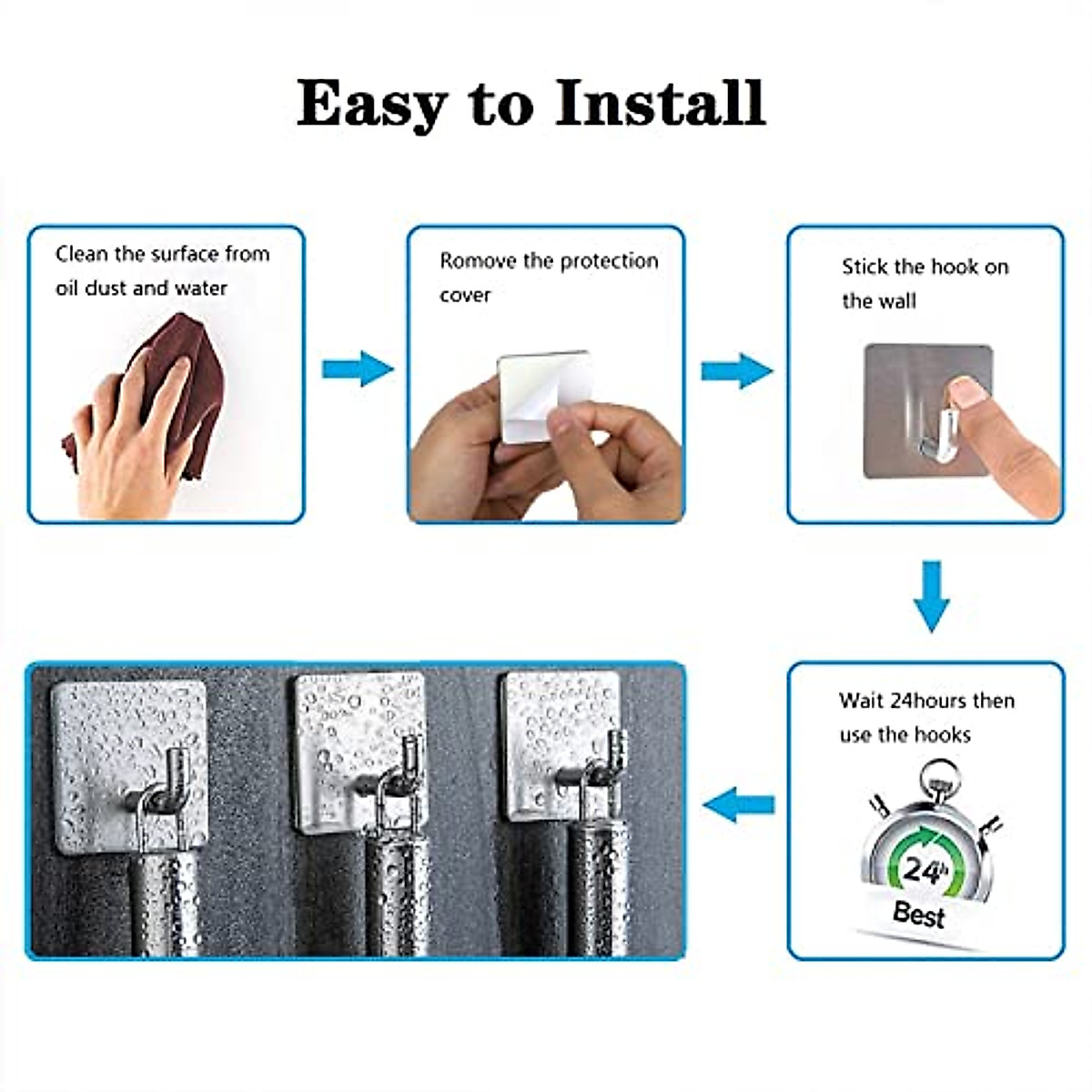 Easy to Install

Clean the surface from oil dust and water

Romove the protection cover

Stick the hook on the wall

Wait 24hours then use the hooks

24h

Best