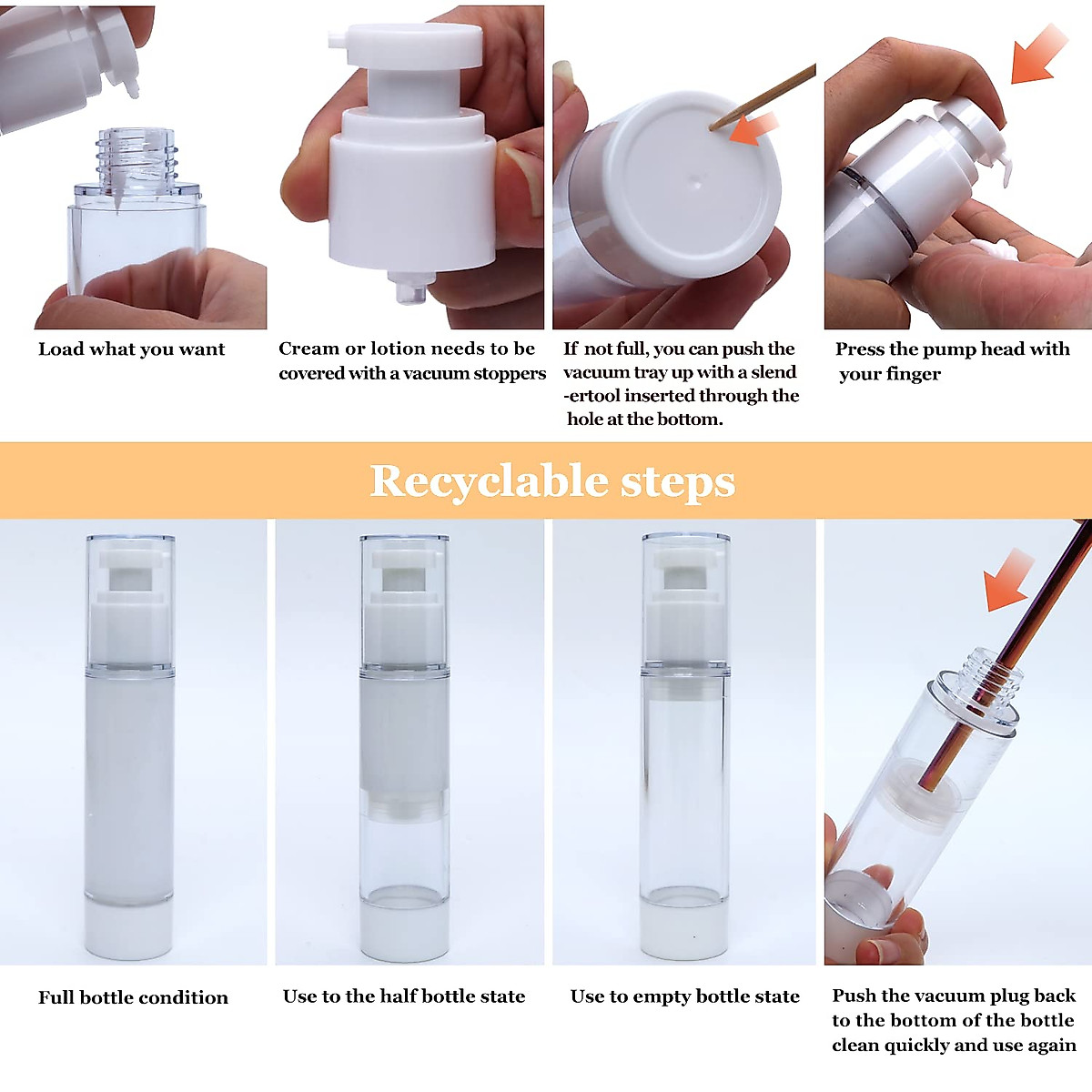 Load what you want

Cream or lotion needs to be covered with a vacuum stoppers

If not full, you can push the vacuum tray up with a slend -ertool inserted through the hole at the bottom.

Press the pump head with your finger

Recyclable steps

Full bottle condition

Use to the half bottle state

Use to empty bottle state

Push the vacuum plug back to the bottom of the bottle clean quickly and use again