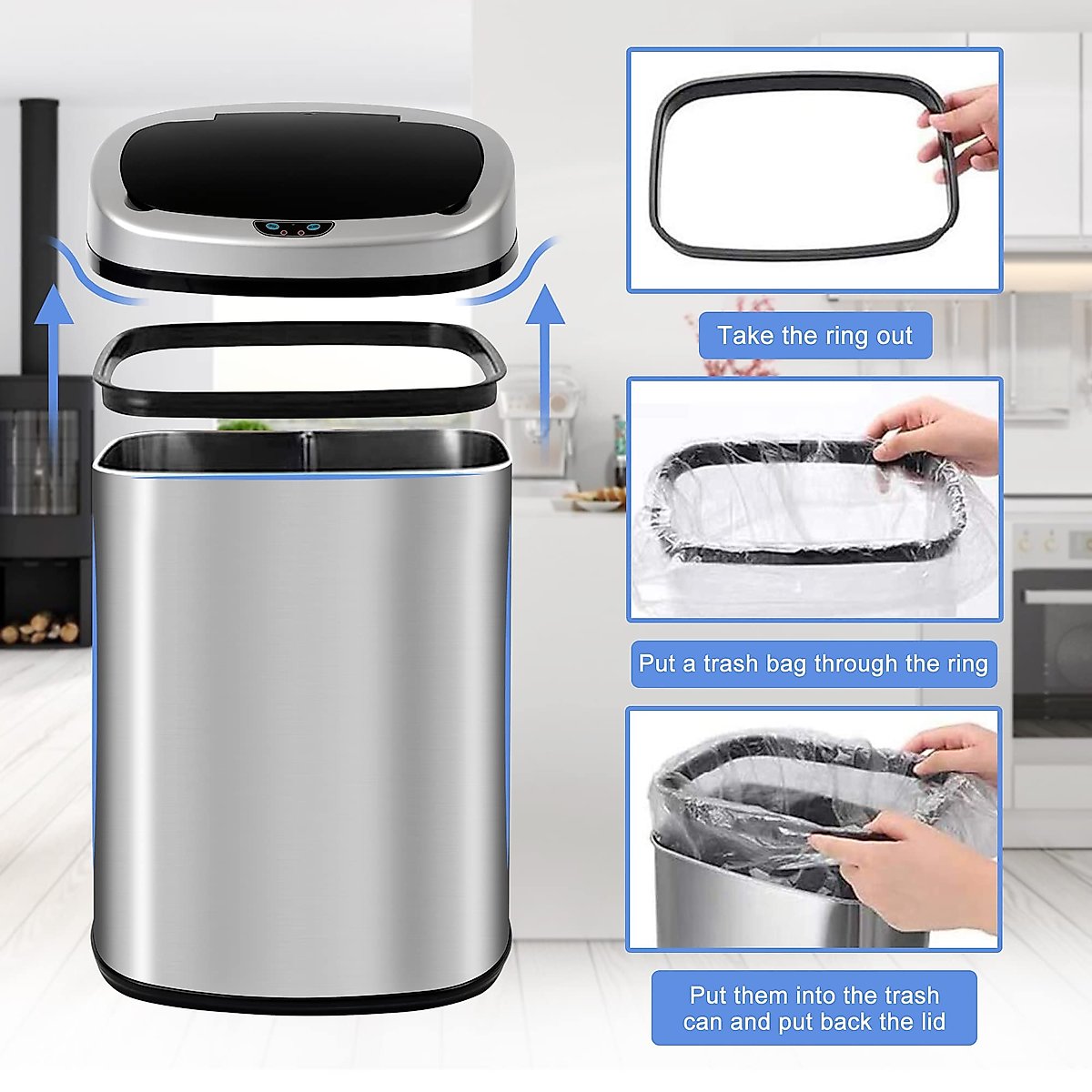 Take the ring out

Put a trash bag through the ring

Put them into the trash can and put back the lid