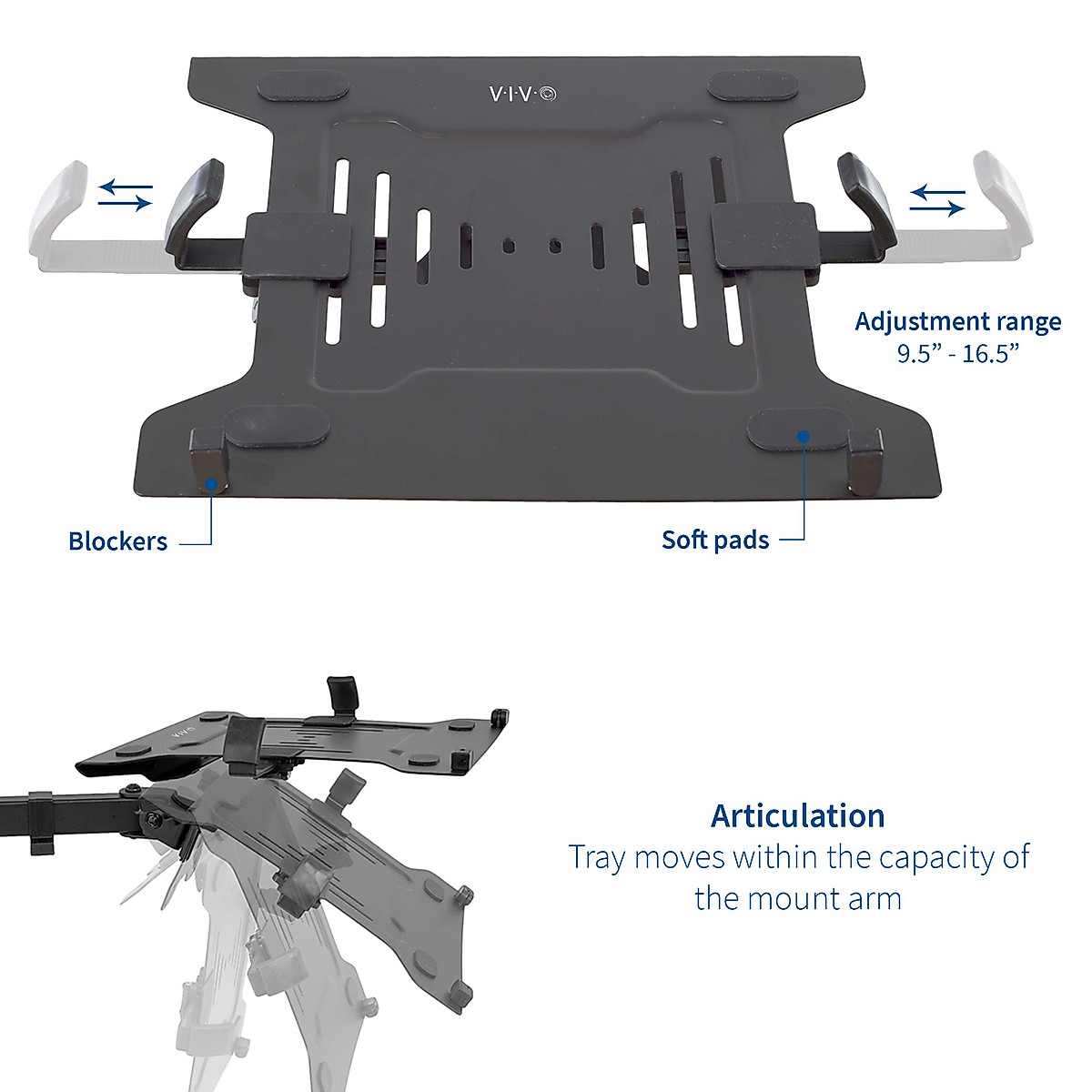 V·I·V·O

Adjustment range
9.5” - 16.5”

Blockers

Soft pads

Articulation
Tray moves within the capacity of the mount arm