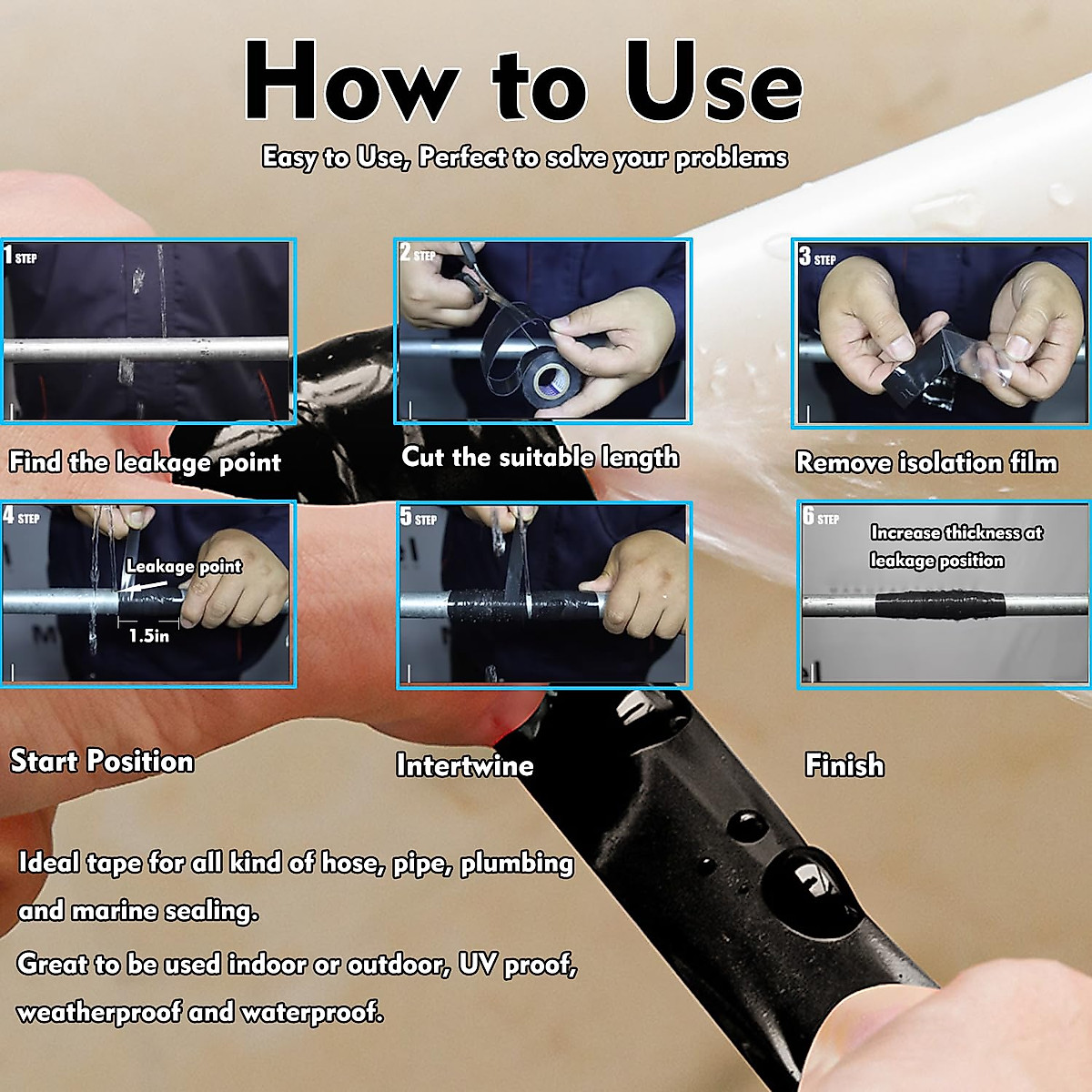 How to Use

Easy to Use, Perfect to solve your problems

1 STEP

Find the leakage point

2 STEP

Cut the suitable length

3 STEP

Remove isolation film

4 STEP

Leakage point

1.5in

Start Position

5 STEP

Intertwine

6 STEP

Increase thickness at leakage position

Finish

Ideal tape for all kind of hose, pipe, plumbing and marine sealing.

Great to be used indoor or outdoor, UV proof, weatherproof and waterproof.