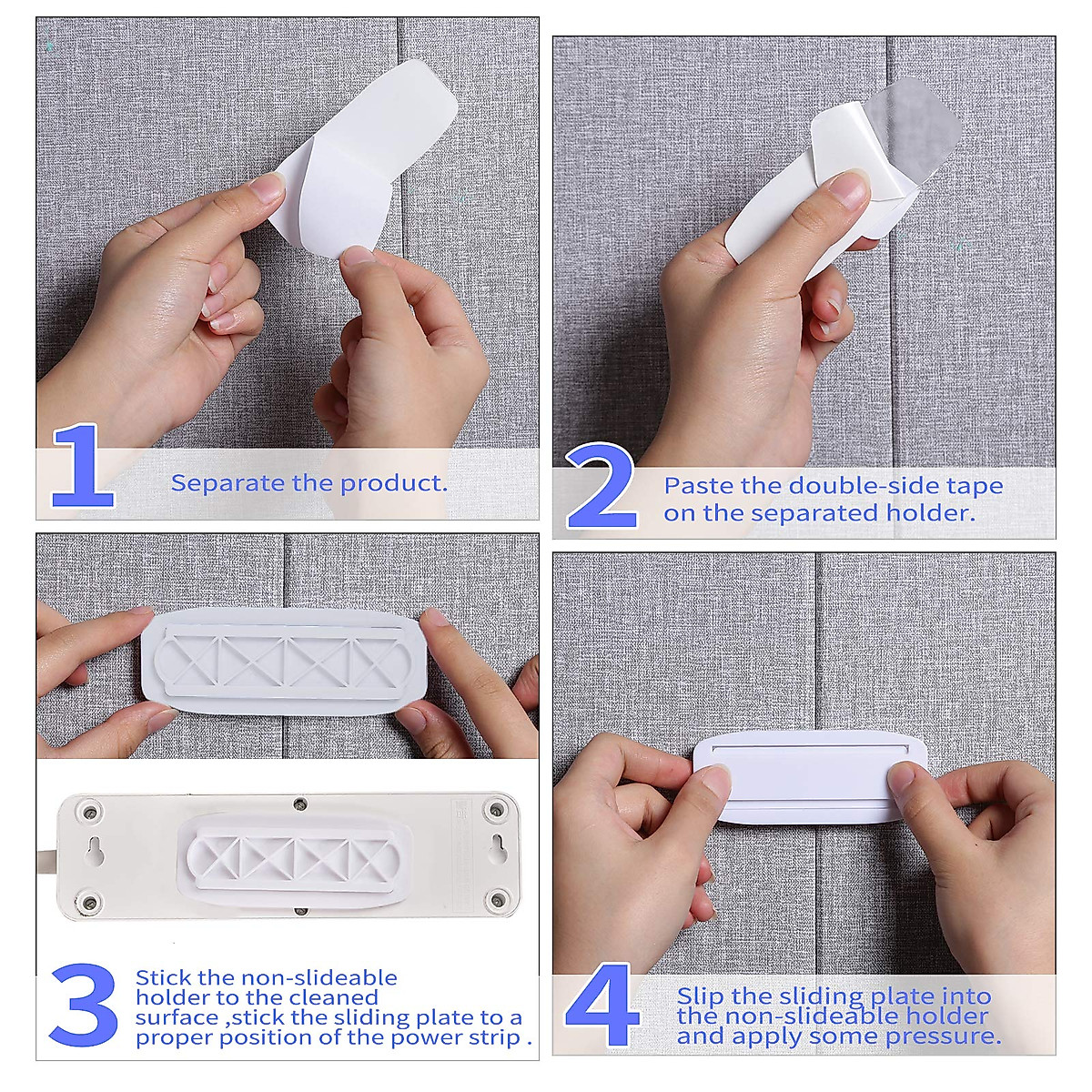 1 Separate the product.

2 Paste the double-side tape on the separated holder.

3 Stick the non-slideable holder to the cleaned surface ,stick the sliding plate to a proper position of the power strip .

4 Slip the sliding plate into the non-slideable holder and apply some pressure.