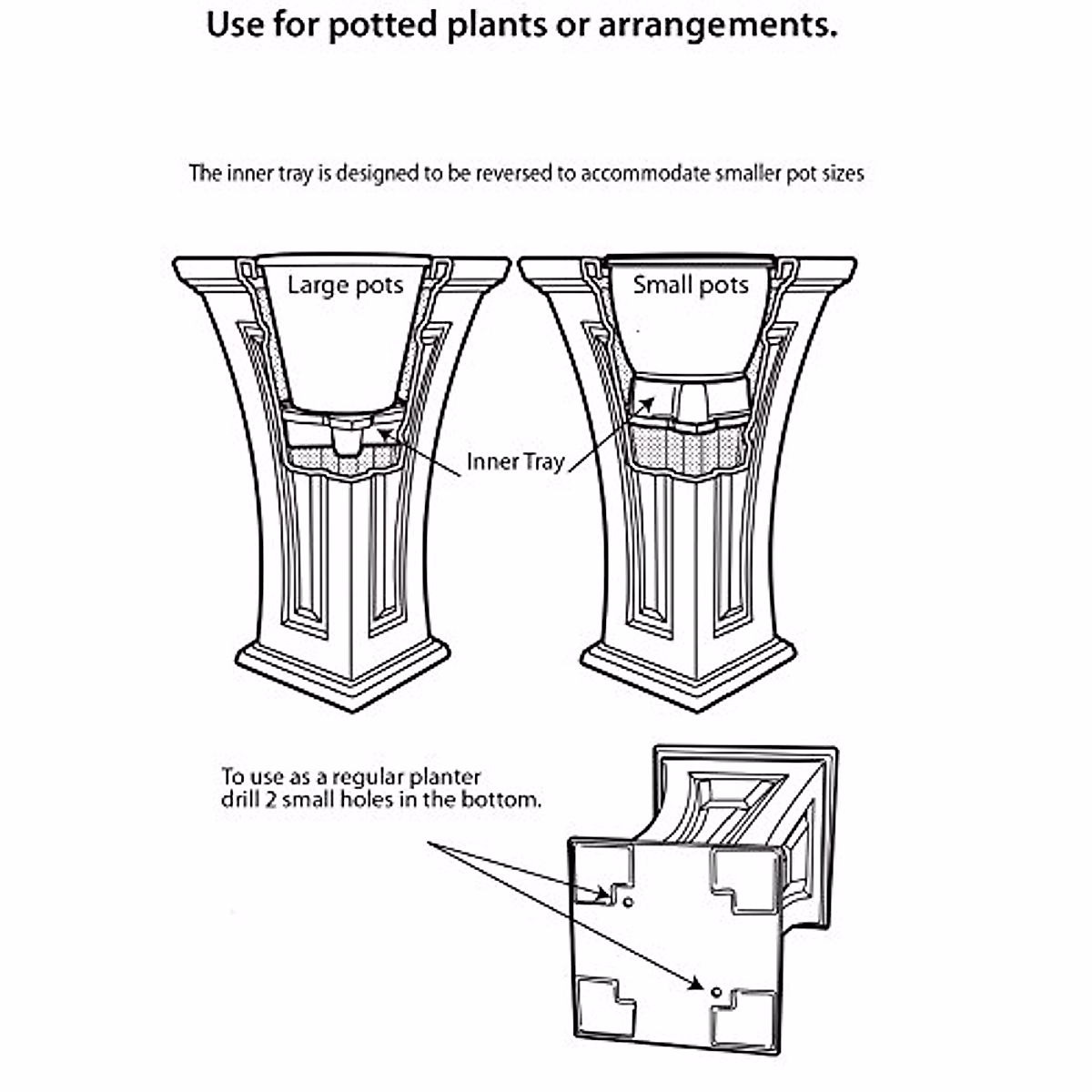 Use for potted plants or arrangements.

The inner tray is designed to be reversed to accommodate smaller pot sizes

Large pots

Small pots

Inner Tray

To use as a regular planter drill 2 small holes in the bottom.