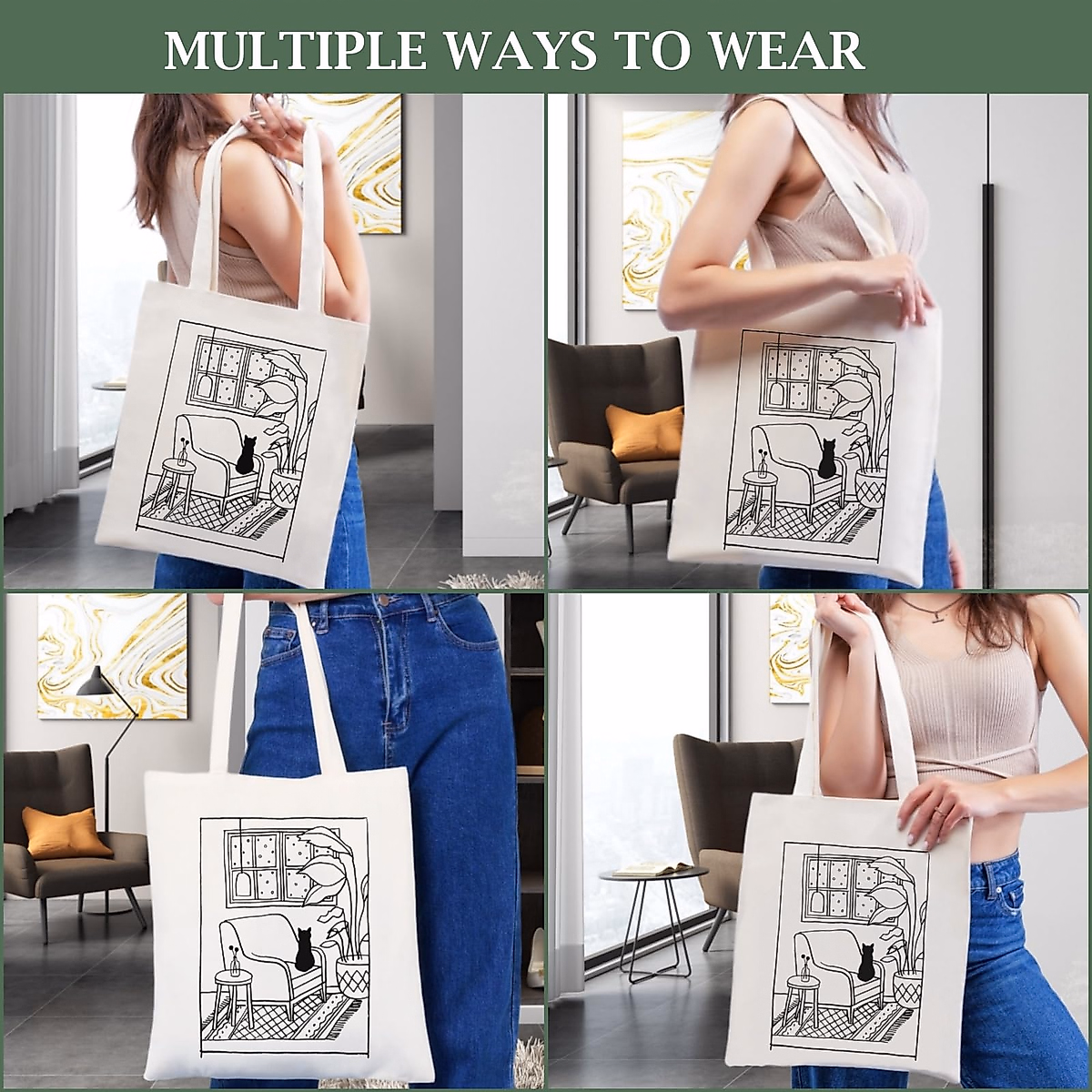 MULTIPLE WAYS TO WEAR