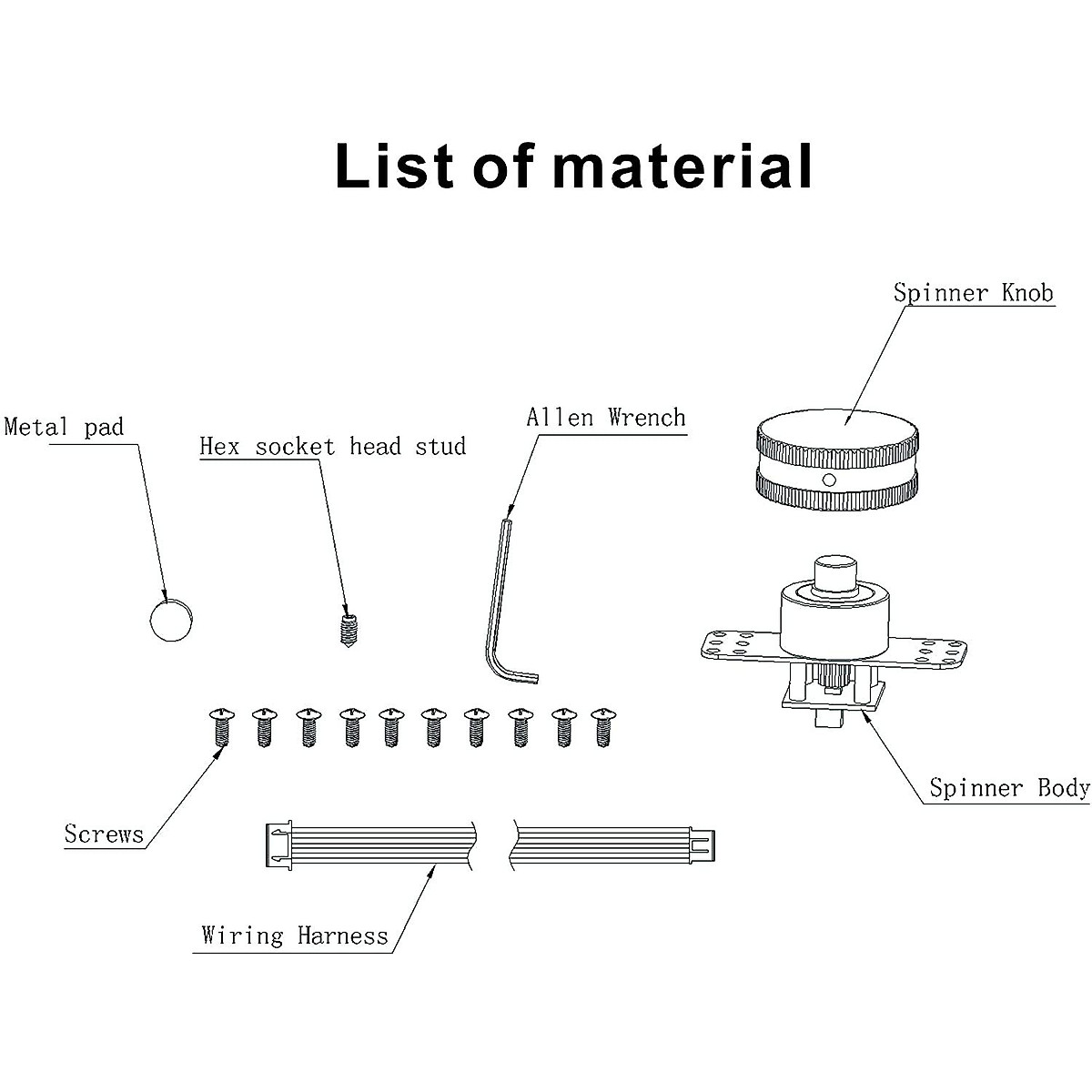 List of material

Spinner Knob

Metal pad

Hex socket head stud

Allen Wrench

Spinner Body

Screws

Wiring Harness