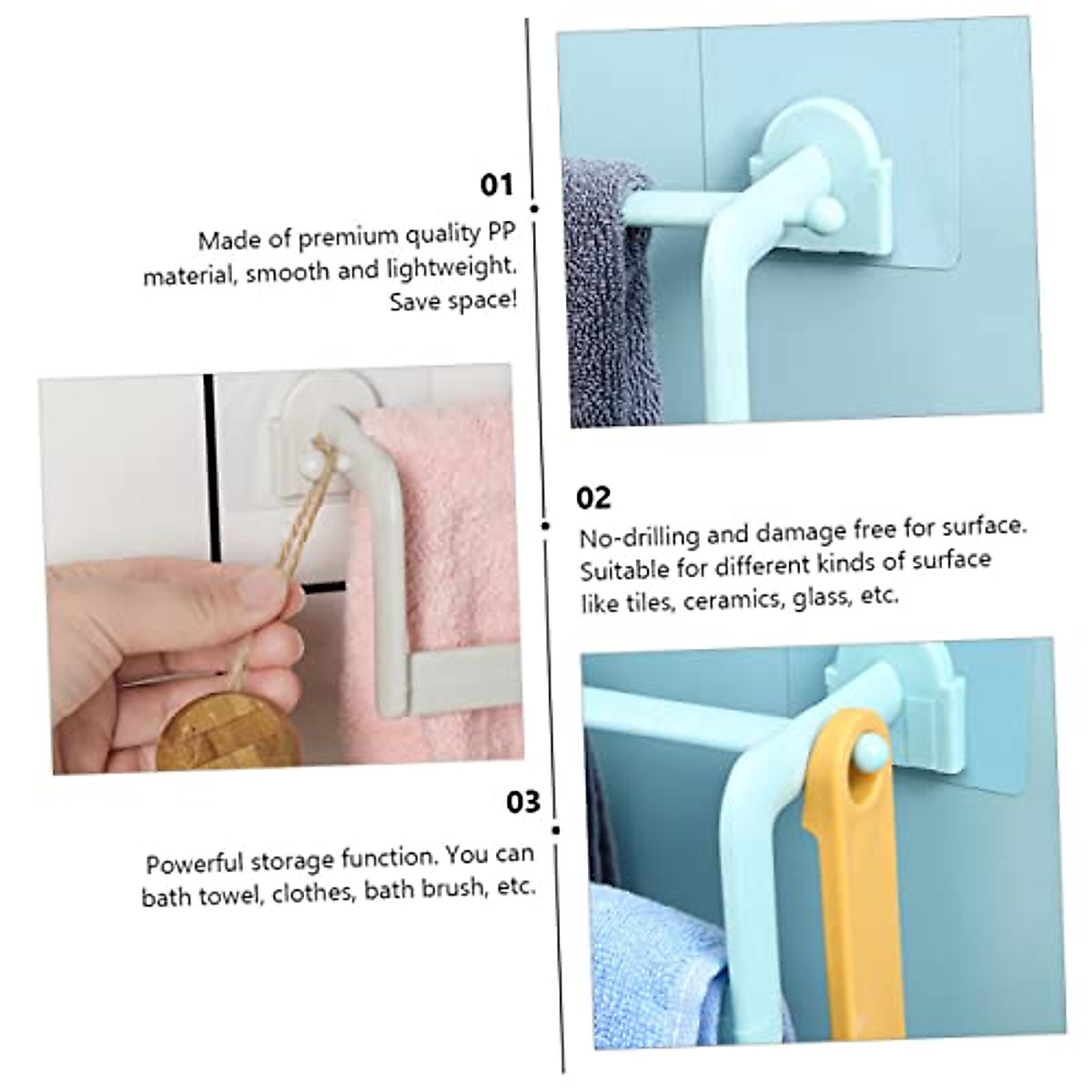 01

Made of premium quality PP material, smooth and lightweight. Save space!

02

No-drilling and damage free for surface. Suitable for different kinds of surface like tiles, ceramics, glass, etc.

03

Powerful storage function. You can bath towel, clothes, bath brush, etc.