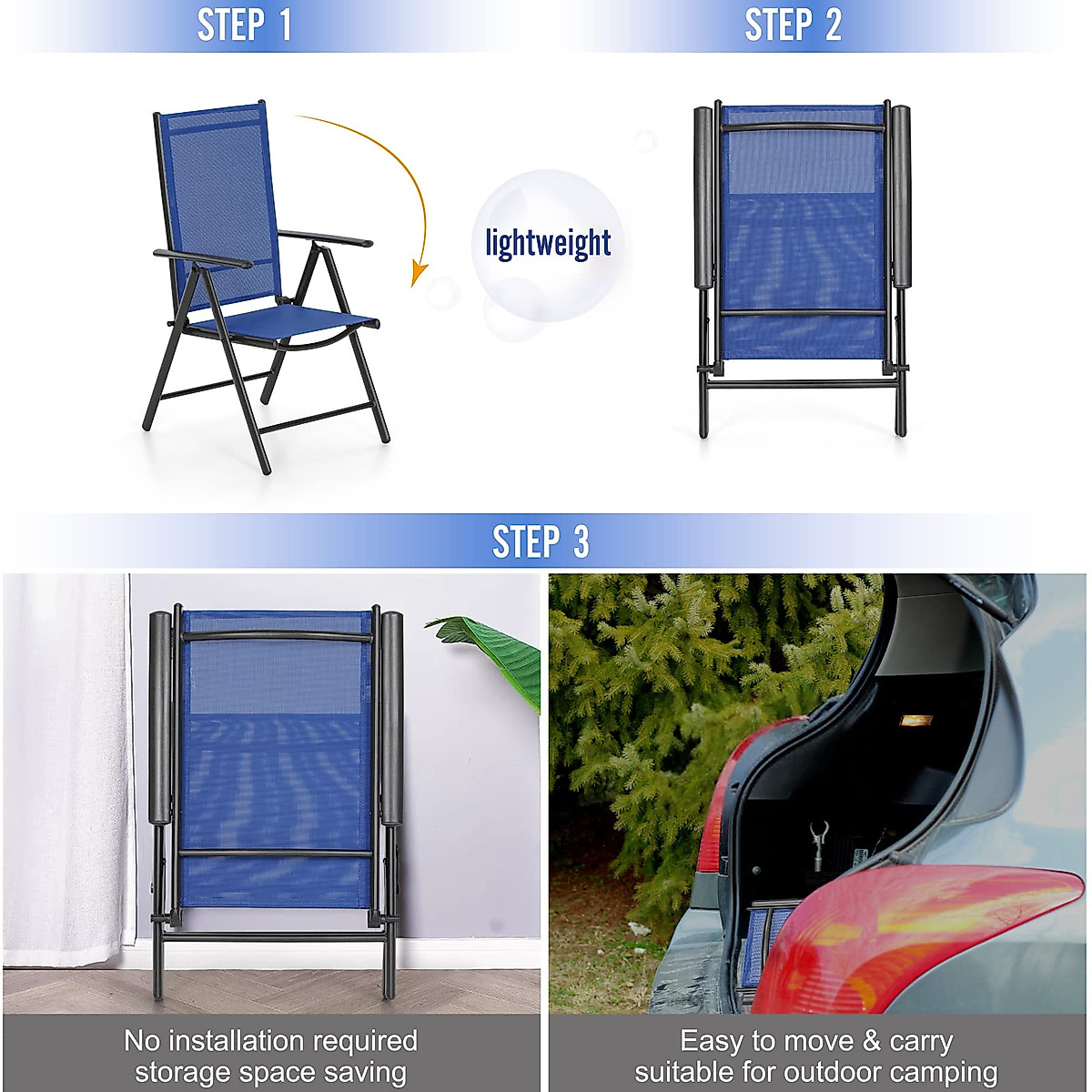 STEP 1

STEP 2

lightweight

STEP 3

No installation required
storage space saving

Easy to move & carry
suitable for outdoor camping