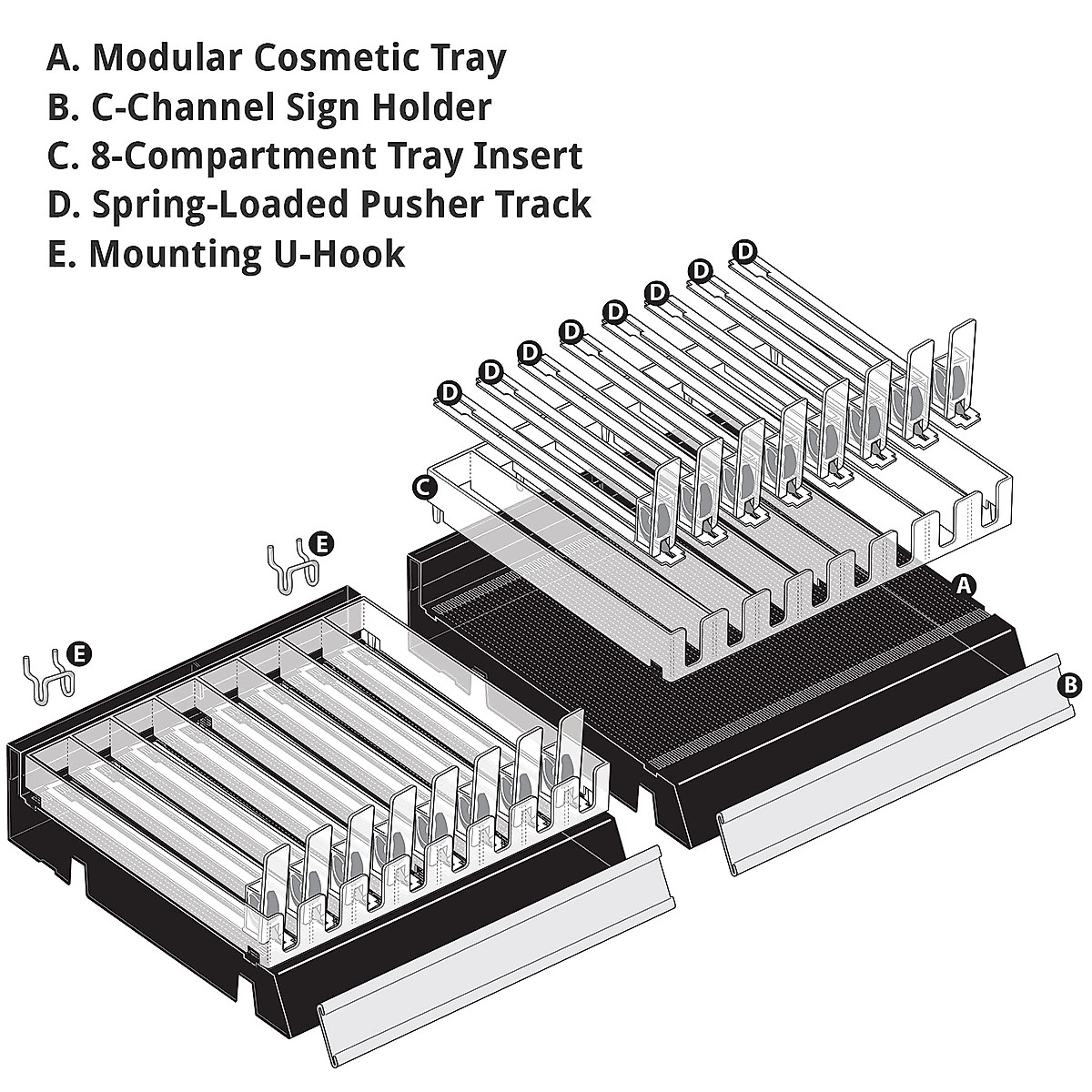 A. Modular Cosmetic Tray
B. C-Channel Sign Holder
C. 8-Compartment Tray Insert
D. Spring-Loaded Pusher Track
E. Mounting U-Hook

D D D D D D D D

C

E

E

A

B