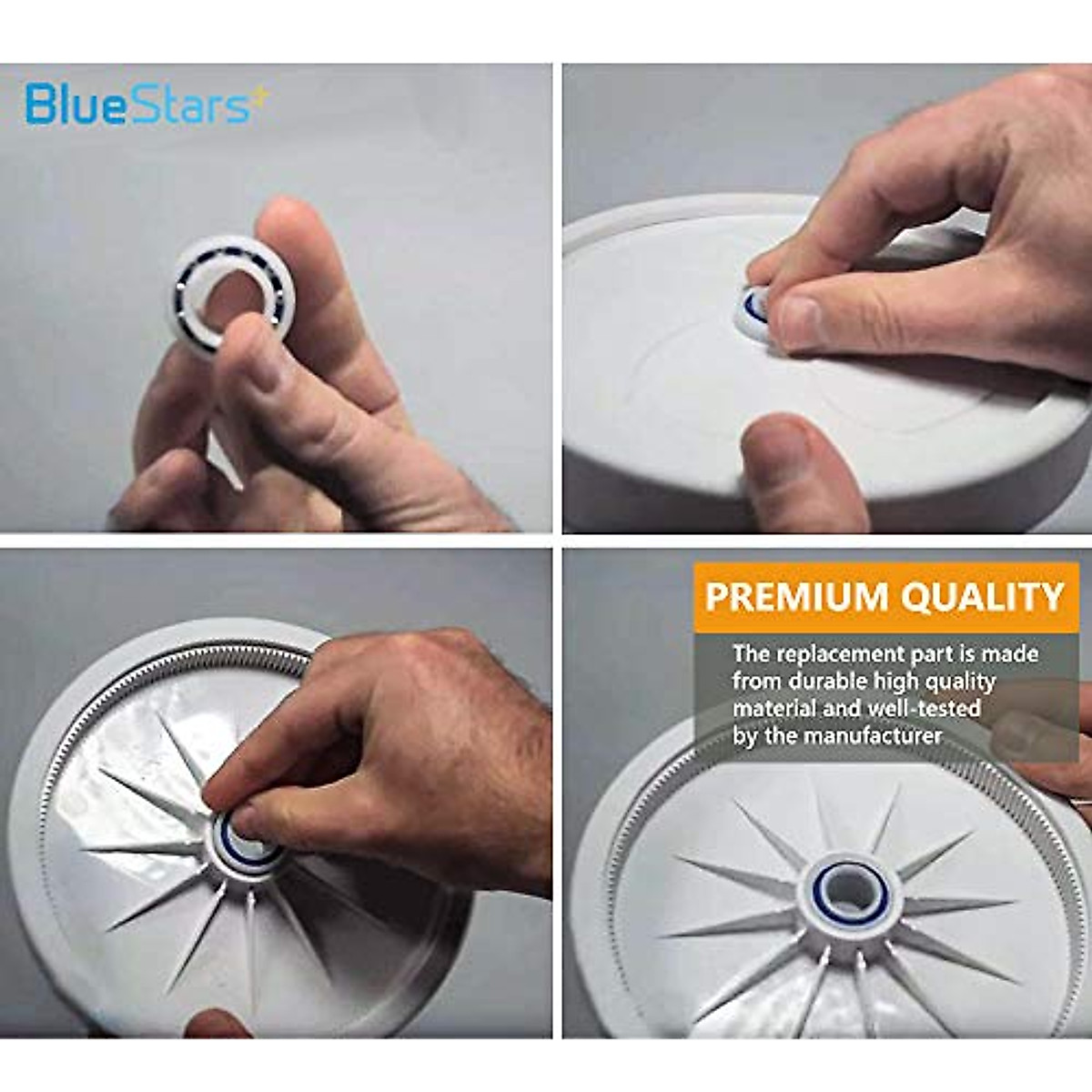 BlueStars

PREMIUM QUALITY

The replacement part is made from durable high quality material and well-tested by the manufacturer