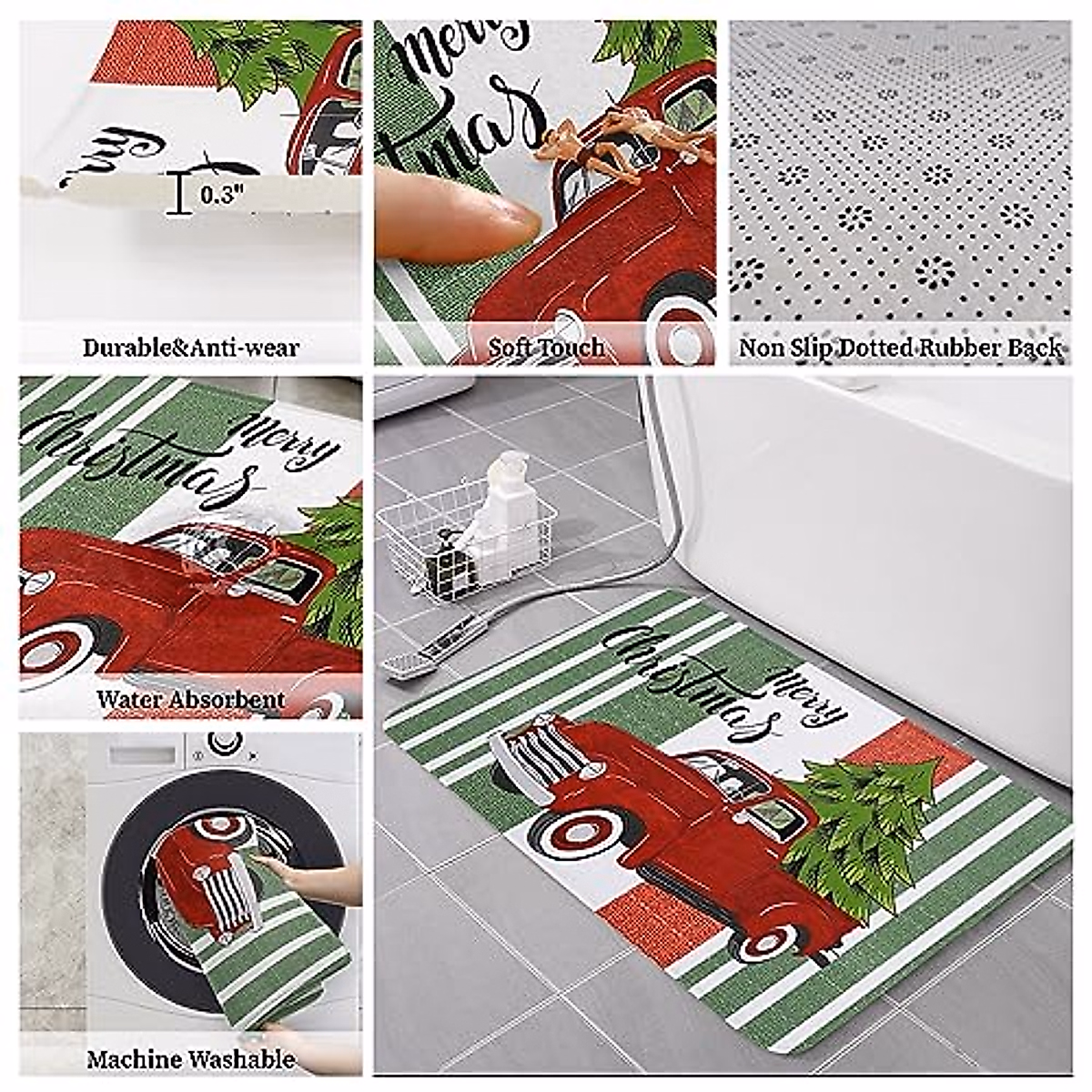 0.3"

Durable&Anti-wear

Merry Christmas

Soft Touch

Non Slip Dotted Rubber Back

Merry Christmas

Water Absorbent

Machine Washable

Merry Christmas