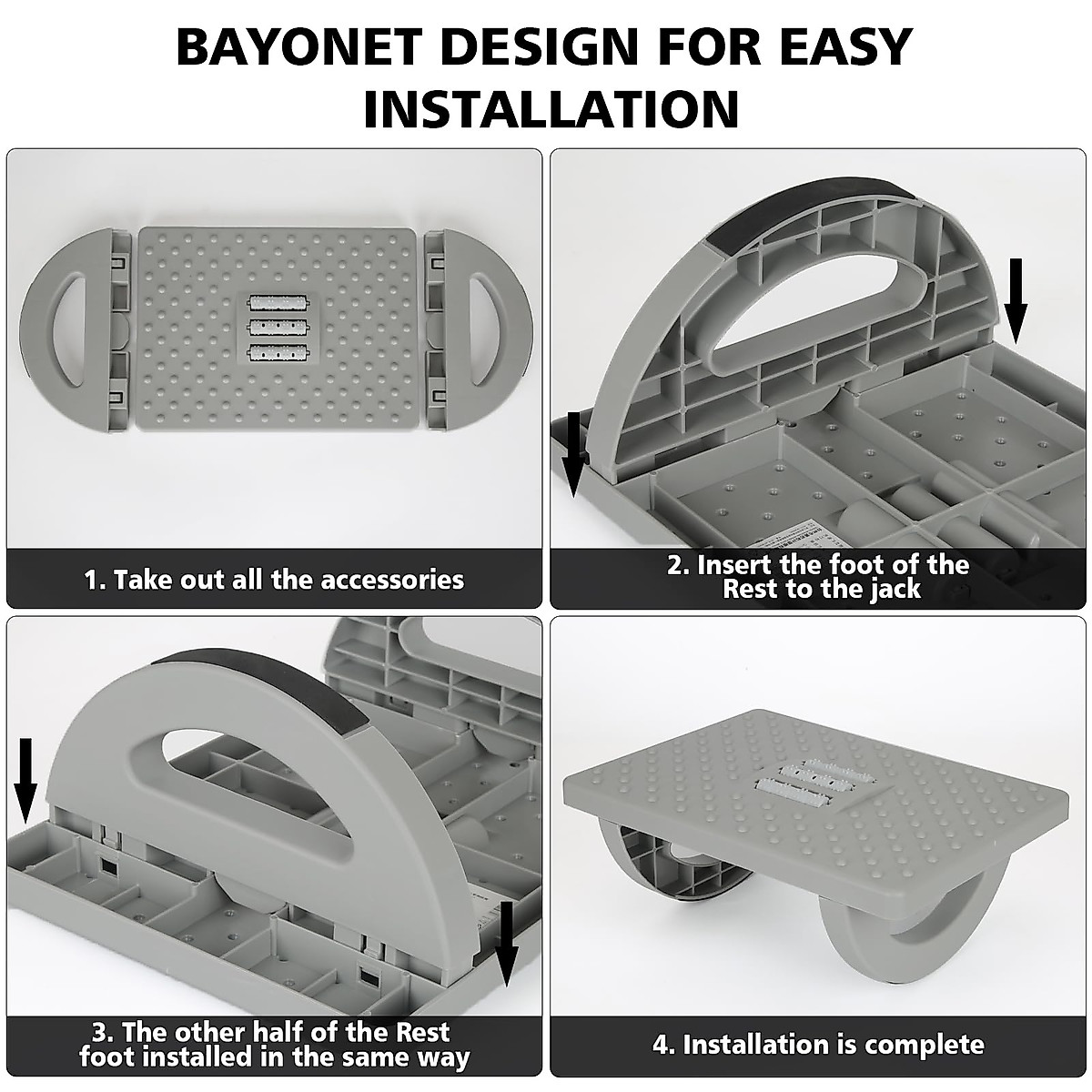 BAYONET DESIGN FOR EASY INSTALLATION

1. Take out all the accessories

2. Insert the foot of the Rest to the jack

3. The other half of the Rest foot installed in the same way

4. Installation is complete