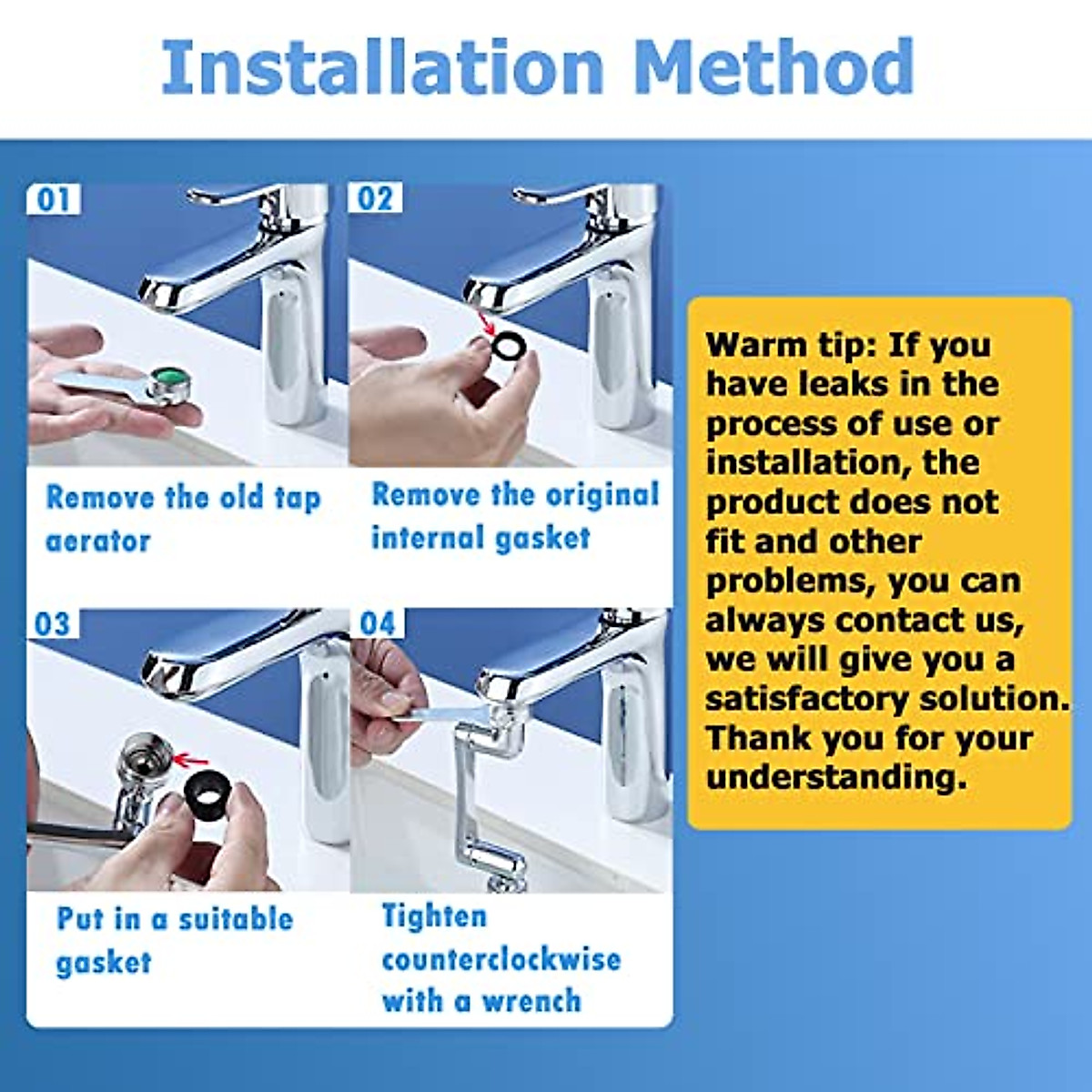 Installation Method

01

Remove the old tap aerator

02

Remove the original internal gasket

03

Put in a suitable gasket

04

Tighten counterclockwise with a wrench

Warm tip: If you have leaks in the process of use or installation, the product does not fit and other problems, you can always contact us, we will give you a satisfactory solution. Thank you for your understanding.