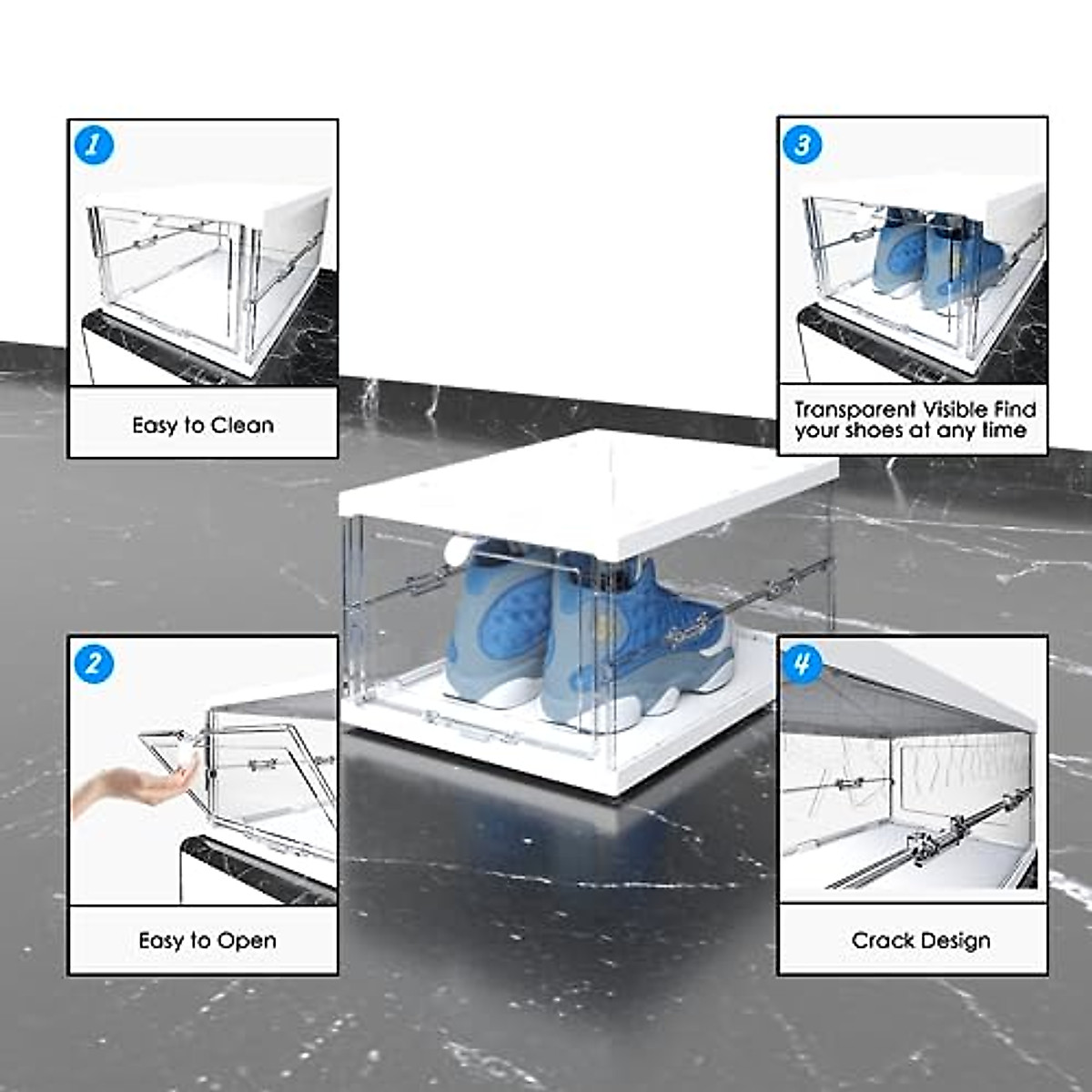 1

Easy to Clean

3

Transparent Visible Find your shoes at any time

2

Easy to Open

4

Crack Design