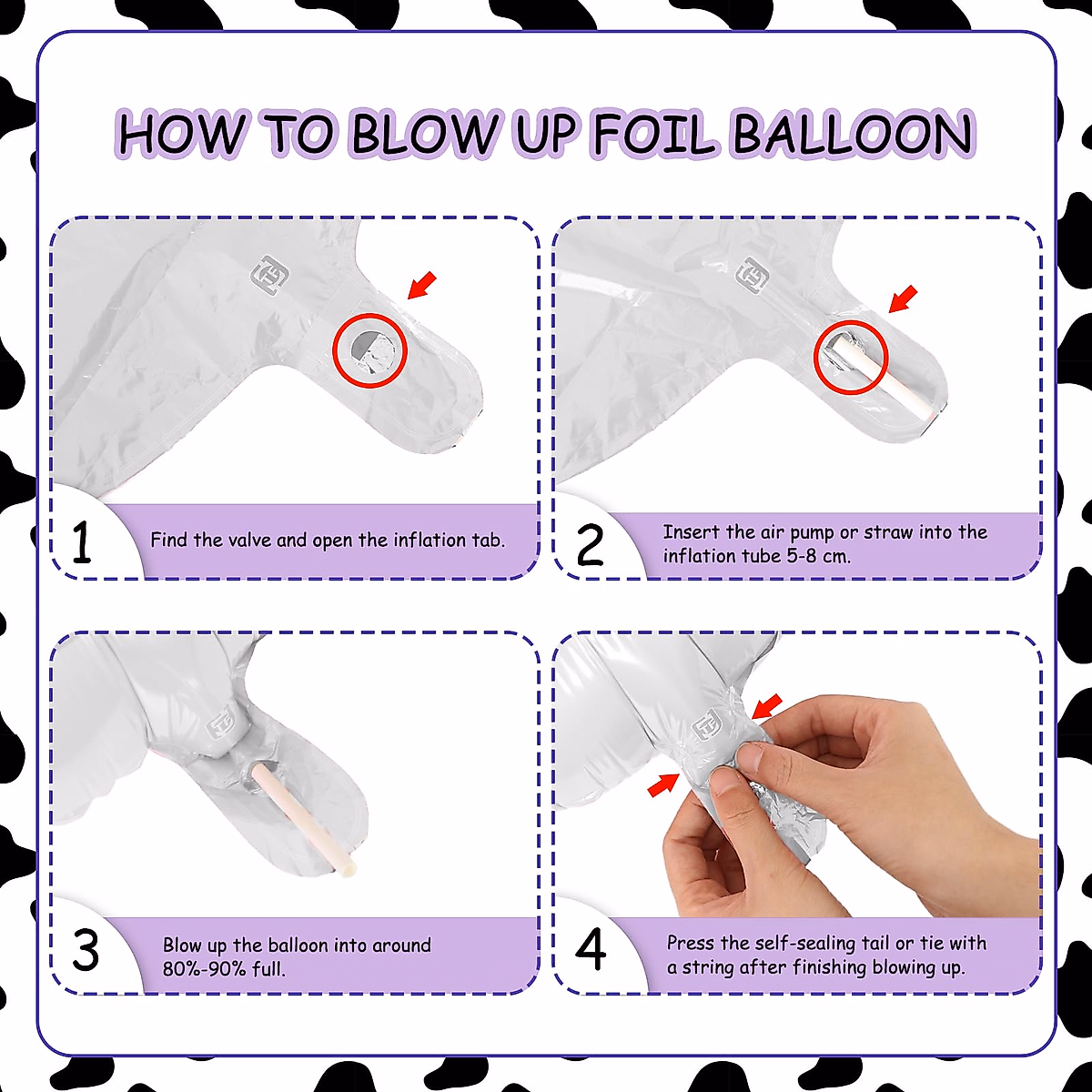 HOW TO BLOW UP FOIL BALLOON

1 Find the valve and open the inflation tab.

2 Insert the air pump or straw into the inflation tube 5-8 cm.

3 Blow up the balloon into around 80%-90% full.

4 Press the self-sealing tail or tie with a string after finishing blowing up.