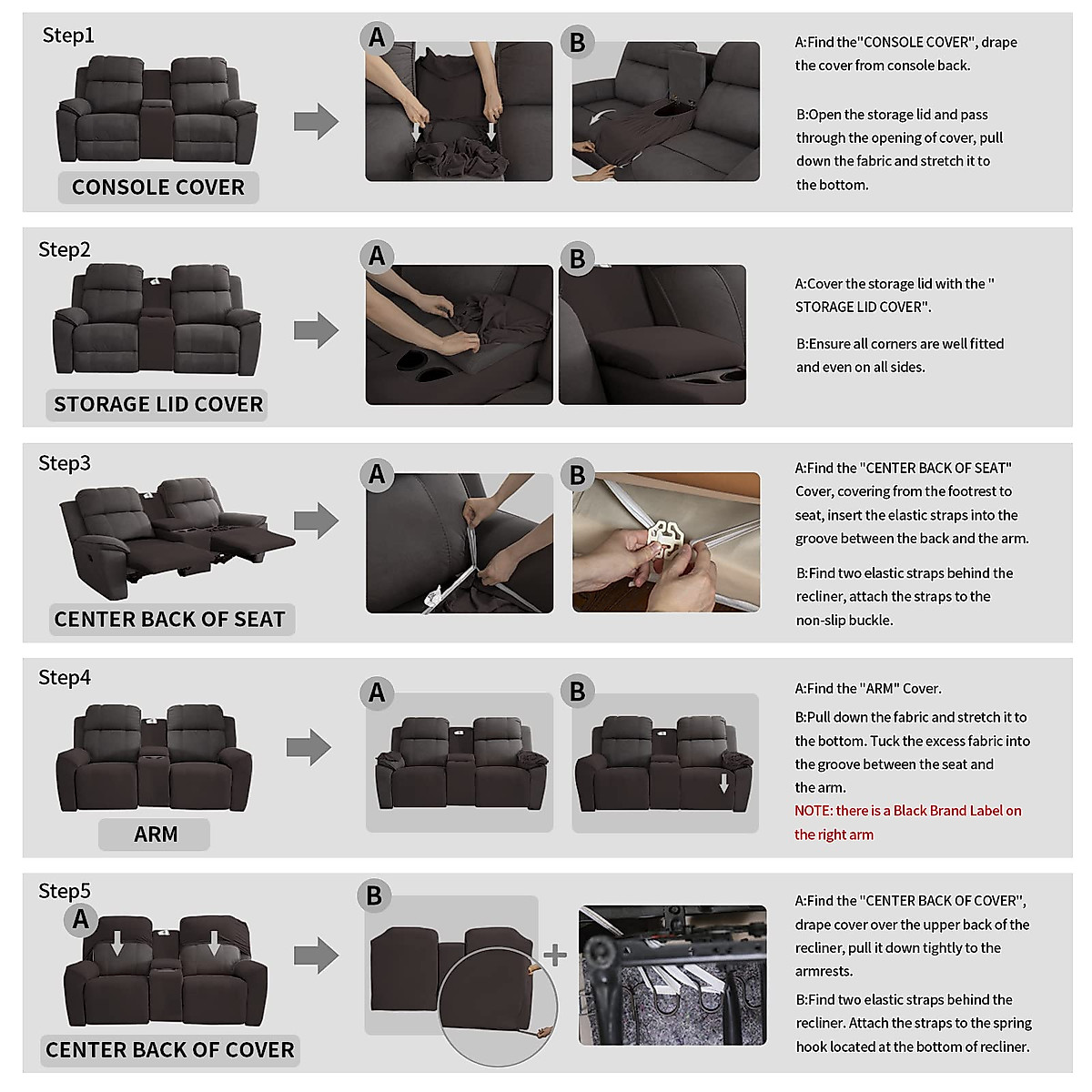 Step1

CONSOLE COVER

A

B

A:Find the"CONSOLE COVER", drape the cover from console back.

B:Open the storage lid and pass through the opening of cover, pull down the fabric and stretch it to the bottom.

Step2

STORAGE LID COVER

A

B

A:Cover the storage lid with the " STORAGE LID COVER".

B:Ensure all corners are well fitted and even on all sides.

Step3

CENTER BACK OF SEAT

A

B

A:Find the "CENTER BACK OF SEAT" Cover, covering from the footrest to seat, insert the elastic straps into the groove between the back and the arm.

B:Find two elastic straps behind the recliner, attach the straps to the non-slip buckle.

Step4

ARM

A

B

A:Find the "ARM" Cover.

B:Pull down the fabric and stretch it to the bottom. Tuck the excess fabric into the groove between the seat and the arm.

NOTE: there is a Black Brand Label on the right arm

Step5

A

CENTER BACK OF COVER

B

A:Find the "CENTER BACK OF COVER", drape cover over the upper back of the recliner, pull it down tightly to the armrests.

B:Find two elastic straps behind the recliner. Attach the straps to the spring hook located at the bottom of recliner.