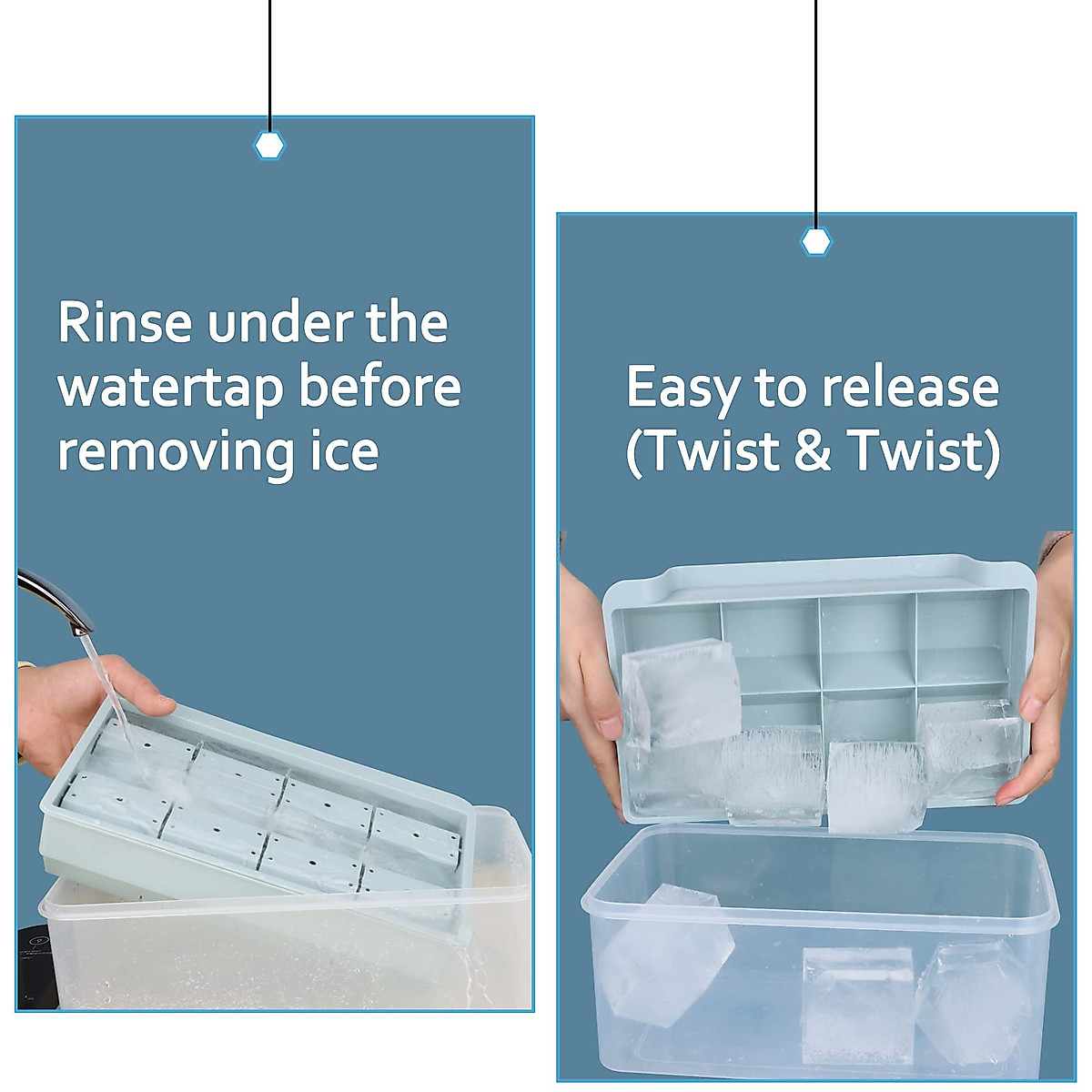 Rinse under the watertap before removing ice

Easy to release (Twist & Twist)