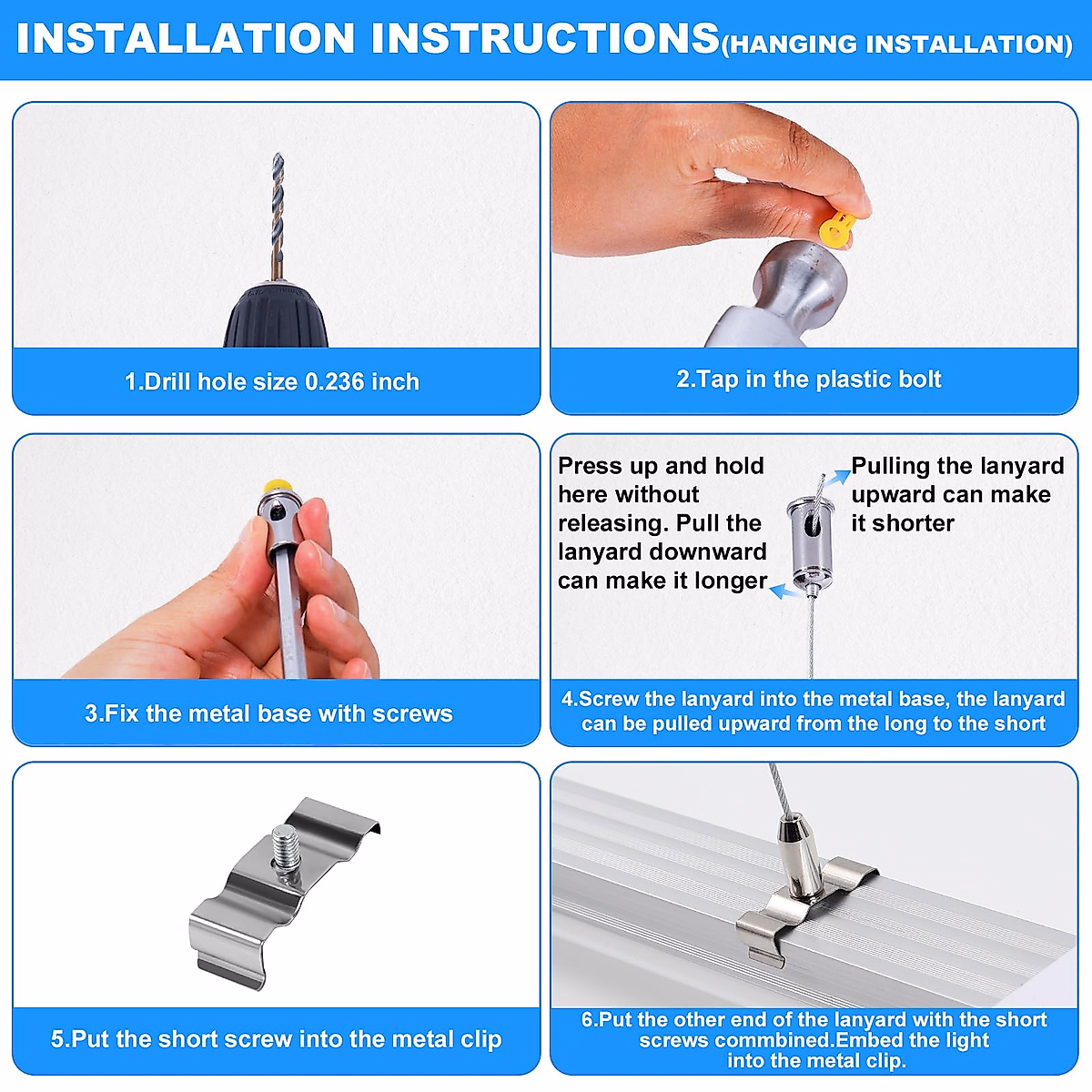 INSTALLATION INSTRUCTIONS(HANGING INSTALLATION)

1.Drill hole size 0.236 inch

2.Tap in the plastic bolt

3.Fix the metal base with screws

Press up and hold here without releasing. Pull the lanyard downward can make it longer

Pulling the lanyard upward can make it shorter

4.Screw the lanyard into the metal base, the lanyard can be pulled upward from the long to the short

5.Put the short screw into the metal clip

6.Put the other end of the lanyard with the short screws commbined.Embed the light into the metal clip.