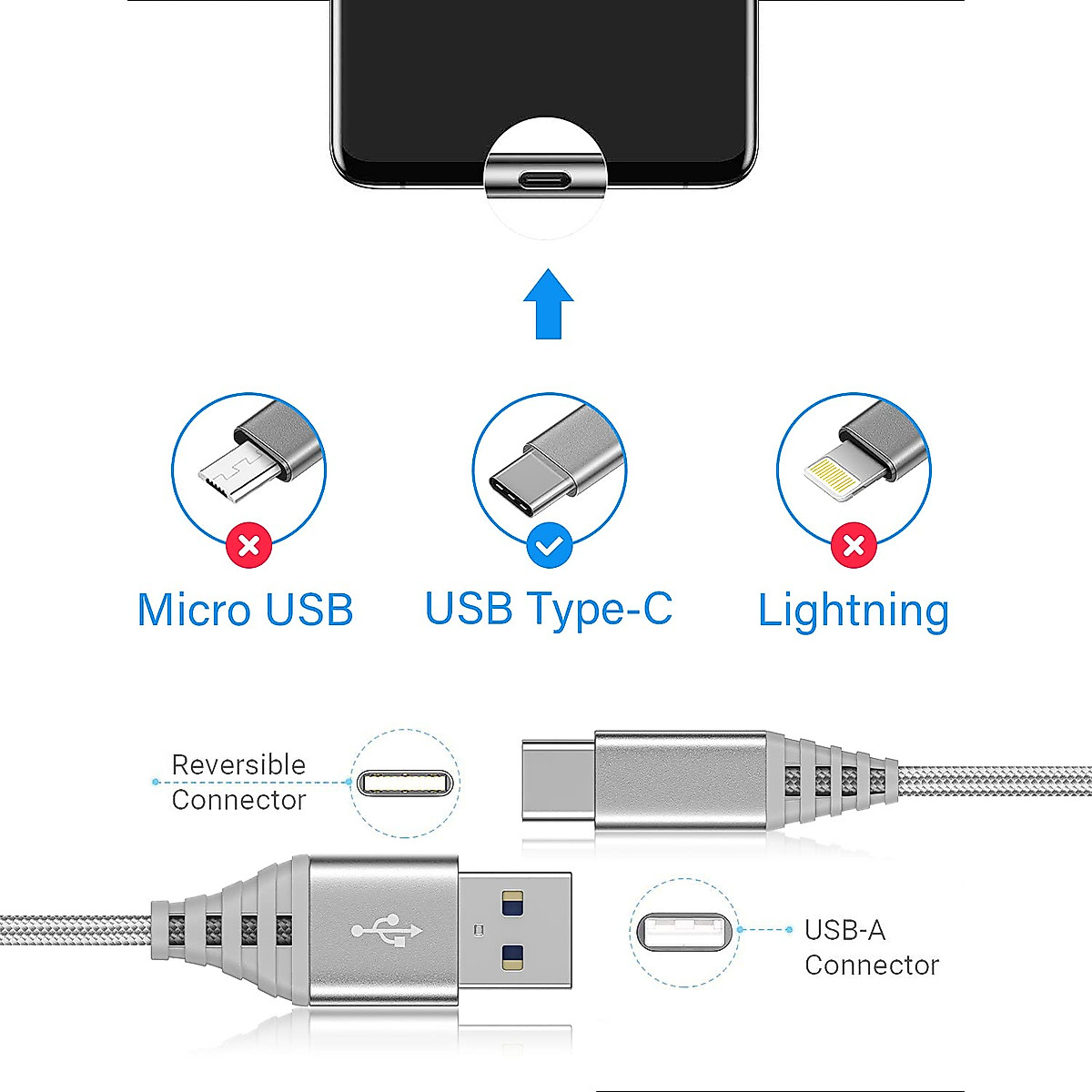 Micro USB

USB Type-C

Lightning

Reversible Connector

USB-A Connector