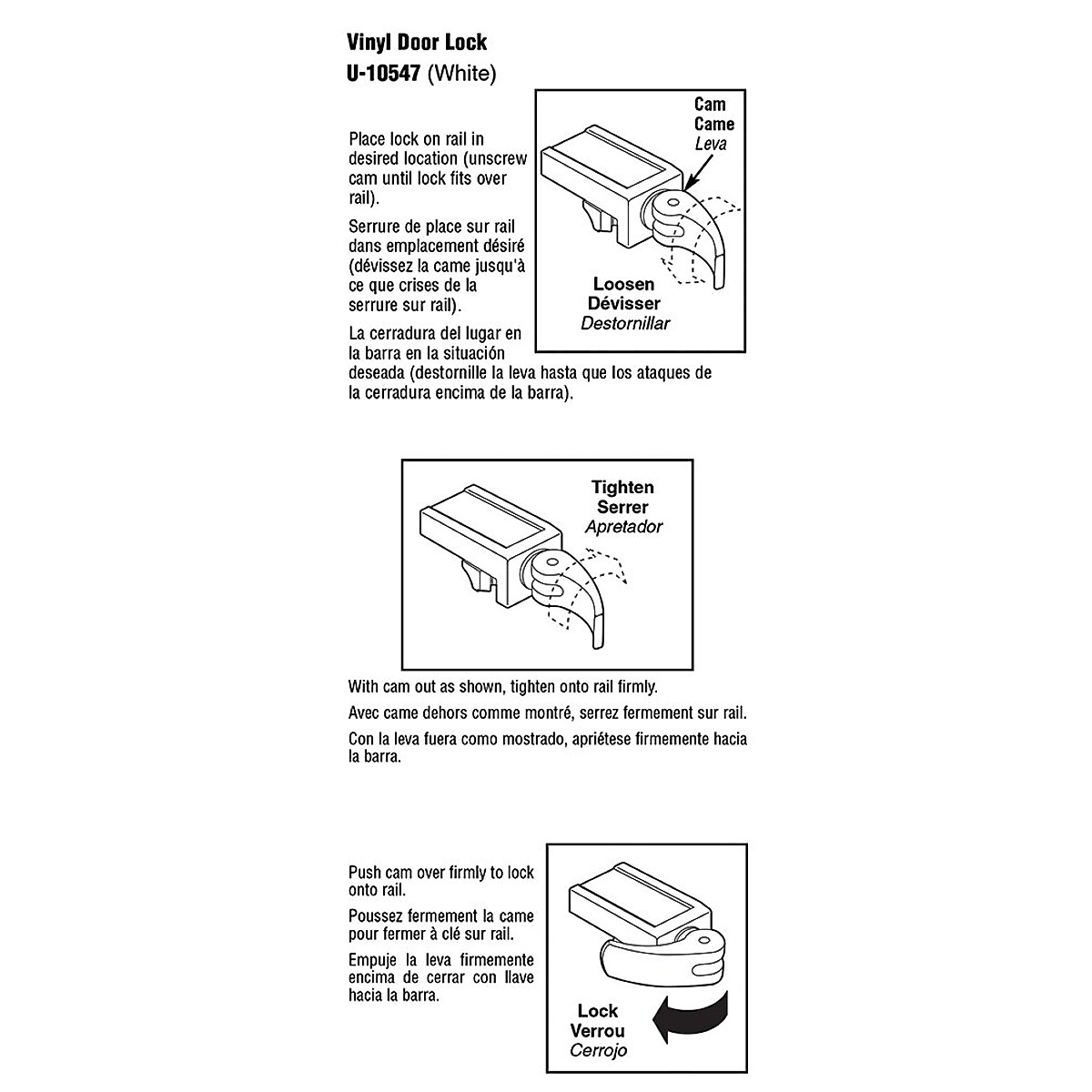 Vinyl Door Lock
U-10547 (White)

Place lock on rail in desired location (unscrew cam until lock fits over rail).

Serrure de place sur rail dans emplacement désiré (dévissez la came jusqu'à ce que crises de la serrure sur rail).

La cerradura del lugar en la barra en la situación deseada (destornille la leva hasta que los ataques de la cerradura encima de la barra).

Cam
Came
Leva

Loosen
Dévisser
Destornillar

Tighten
Serrer
Apretador

With cam out as shown, tighten onto rail firmly.

Avec came dehors comme montré, serrez fermement sur rail.

Con la leva fuera como mostrado, apriétese firmemente hacia la barra.

Push cam over firmly to lock onto rail.

Poussez fermement la came pour fermer à clé sur rail.

Empuje la leva firmemente encima de cerrar con llave hacia la barra.

Lock
Verrou
Cerrojo