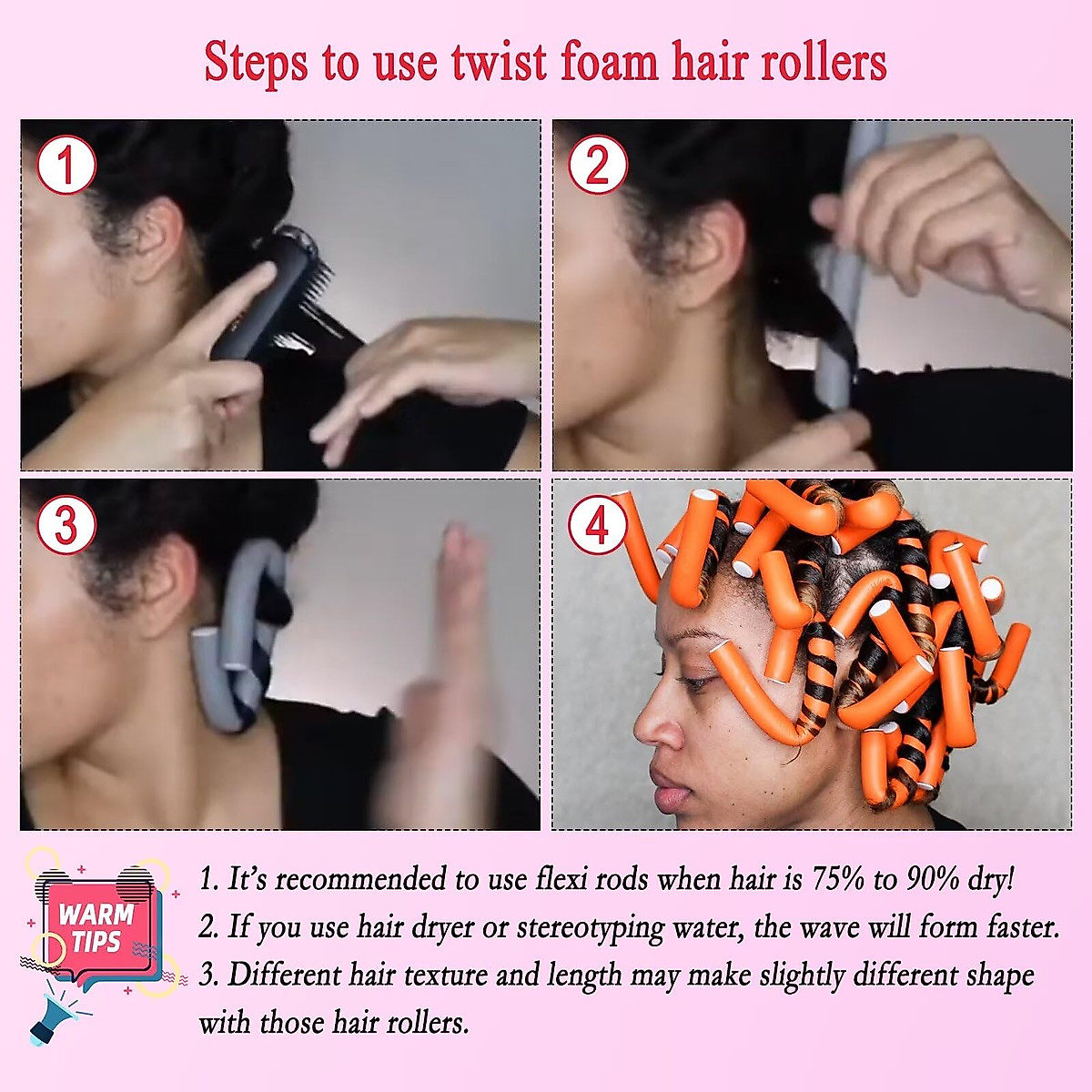 Steps to use twist foam hair rollers

1

2

3

4

WARM TIPS

1. It's recommended to use flexi rods when hair is 75% to 90% dry!
2. If you use hair dryer or stereotyping water, the wave will form faster.
3. Different hair texture and length may make slightly different shape with those hair rollers.