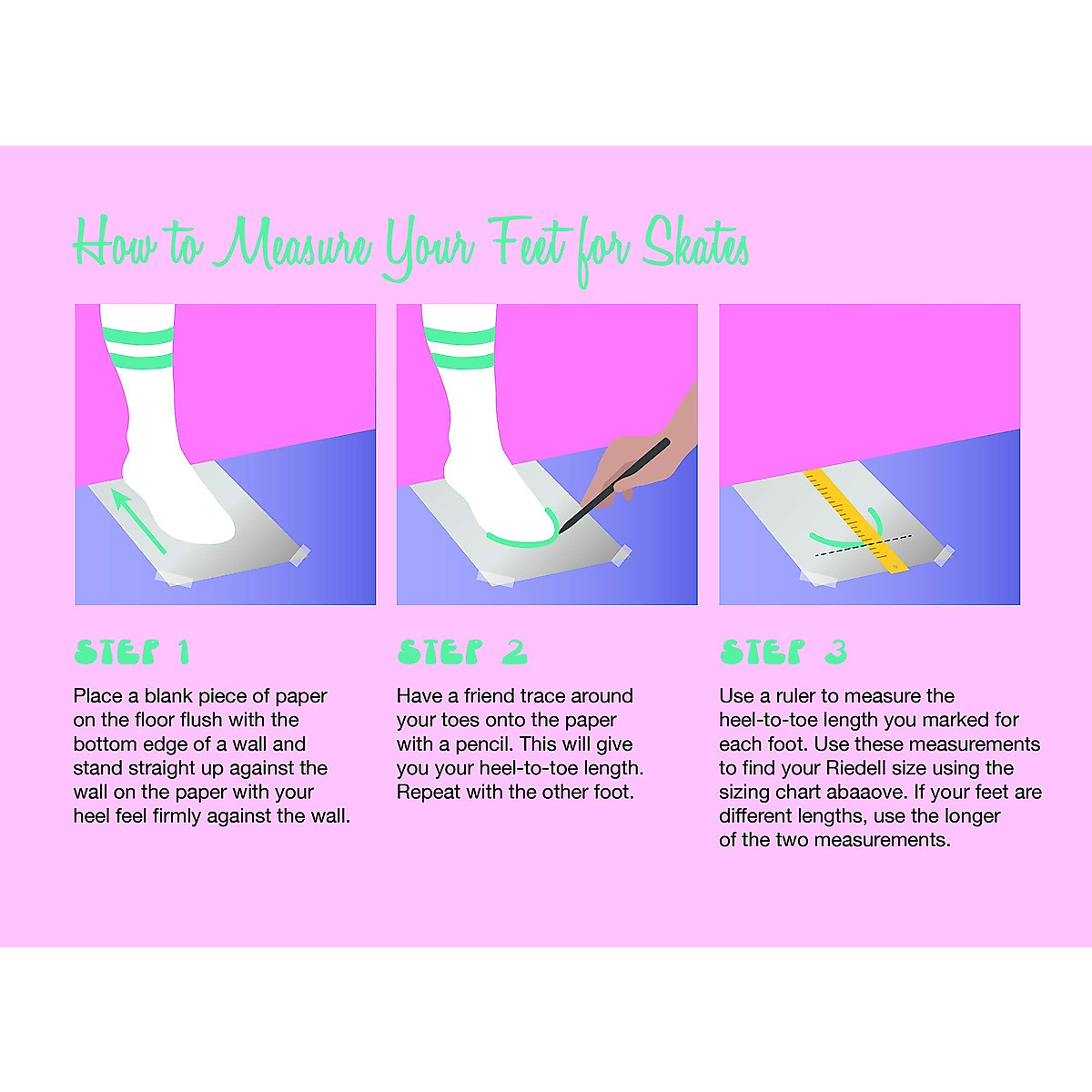 How to Measure Your Feet for Skates

STEP 1

Place a blank piece of paper on the floor flush with the bottom edge of a wall and stand straight up against the wall on the paper with your heel feel firmly against the wall.

STEP 2

Have a friend trace around your toes onto the paper with a pencil. This will give you your heel-to-toe length. Repeat with the other foot.

STEP 3

Use a ruler to measure the heel-to-toe length you marked for each foot. Use these measurements to find your Riedell size using the sizing chart abaaove. If your feet are different lengths, use the longer of the two measurements.