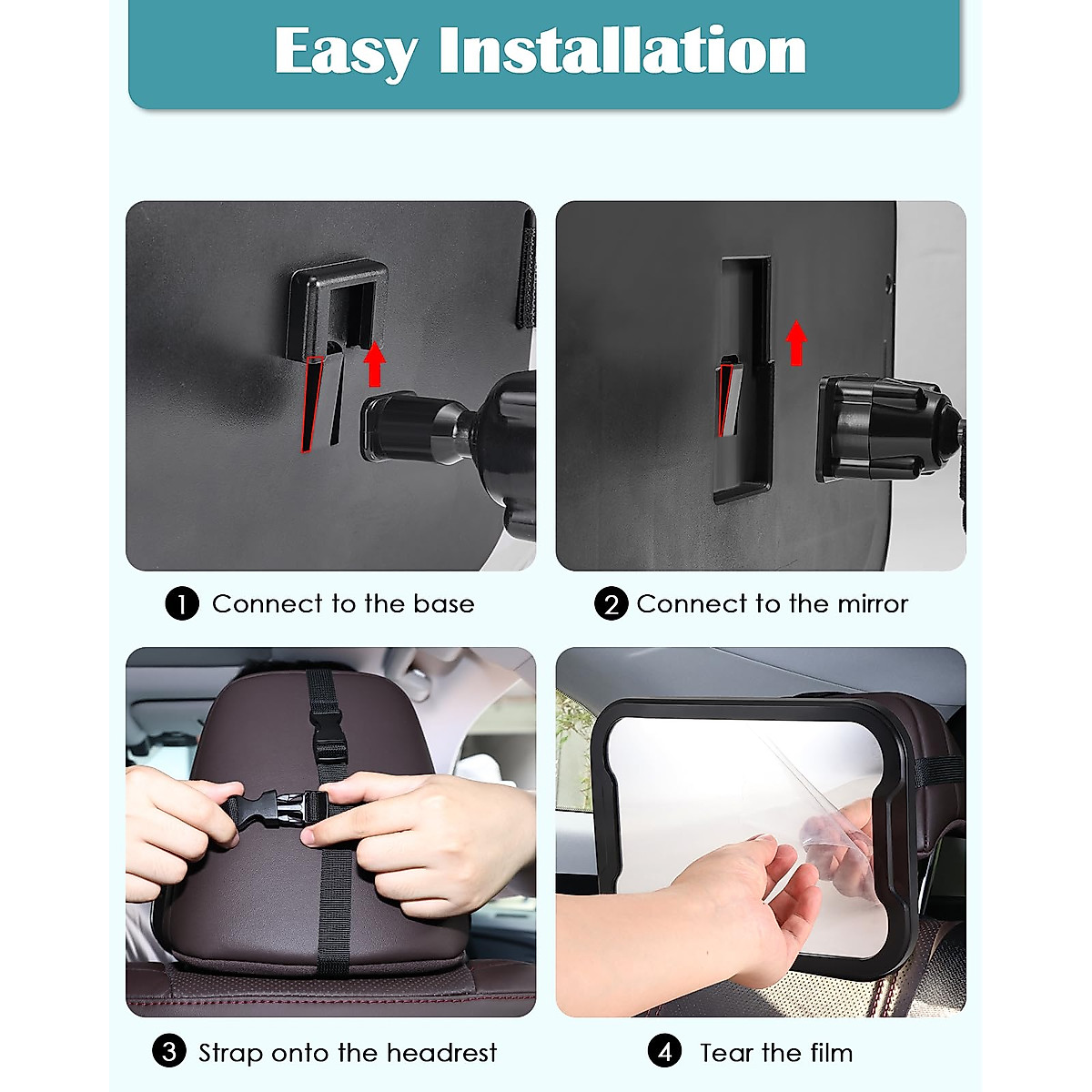 Easy Installation

1 Connect to the base

2 Connect to the mirror

3 Strap onto the headrest

4 Tear the film