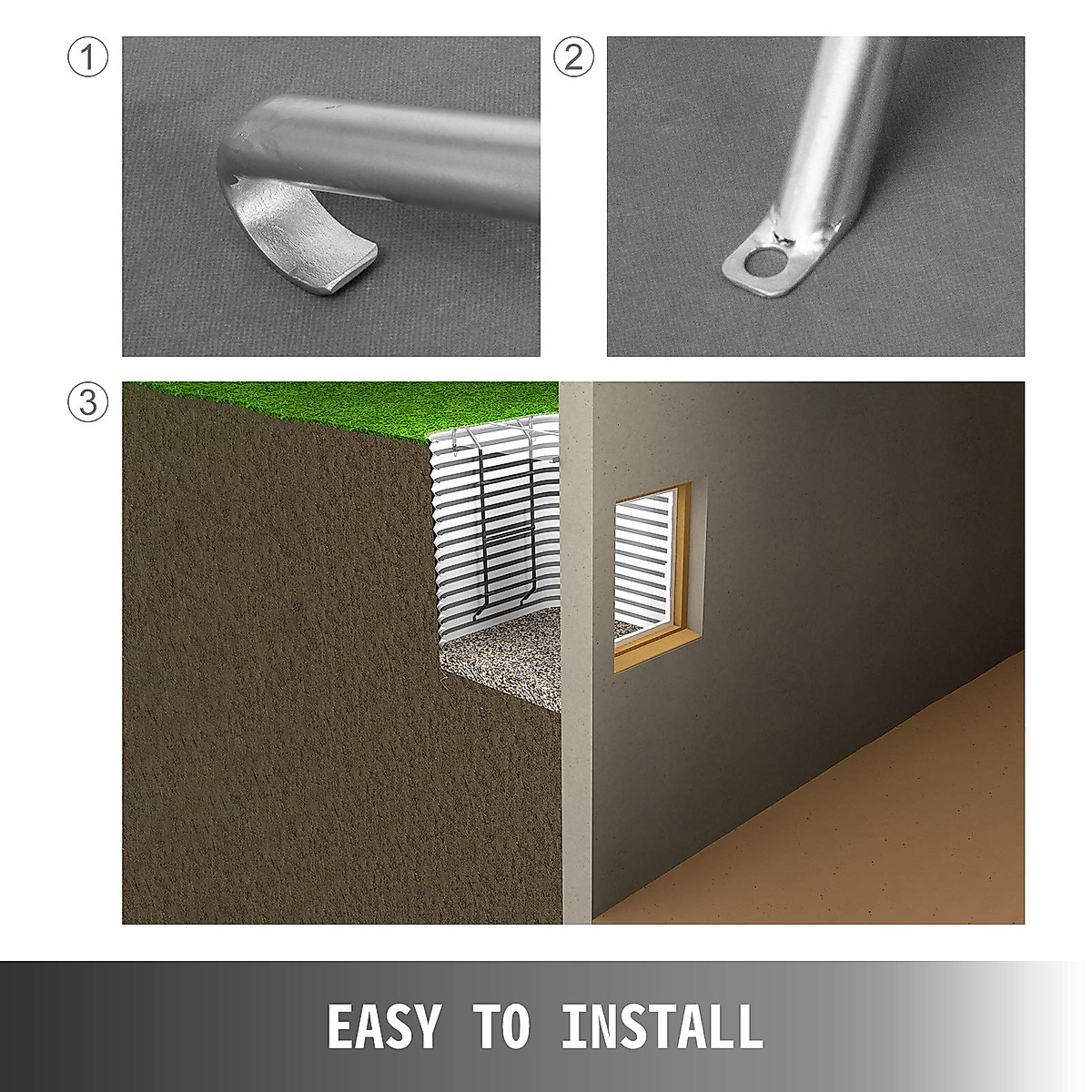 ①

②

③

EASY TO INSTALL