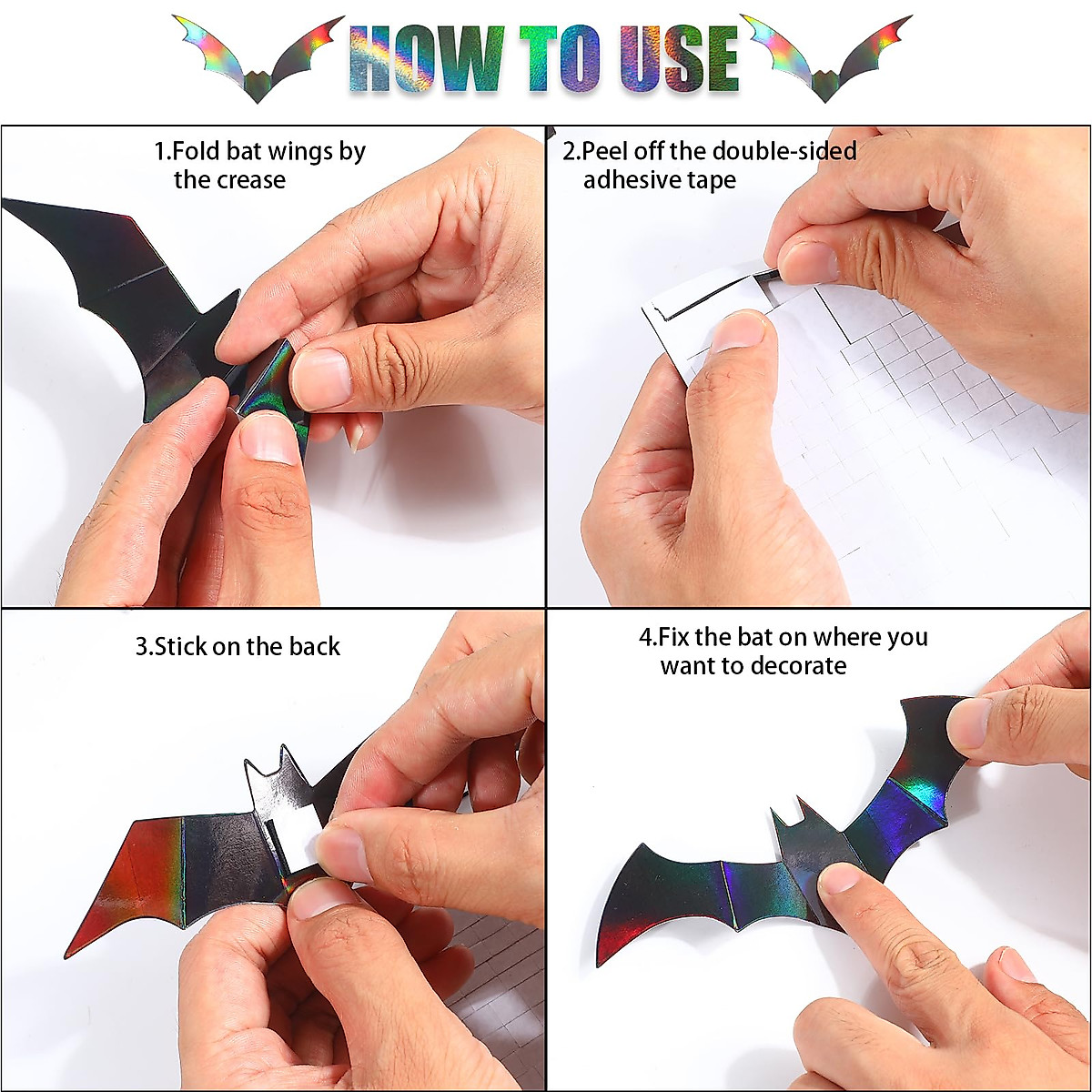 HOW TO USE

1.Fold bat wings by the crease

2.Peel off the double-sided adhesive tape

3.Stick on the back

4.Fix the bat on where you want to decorate