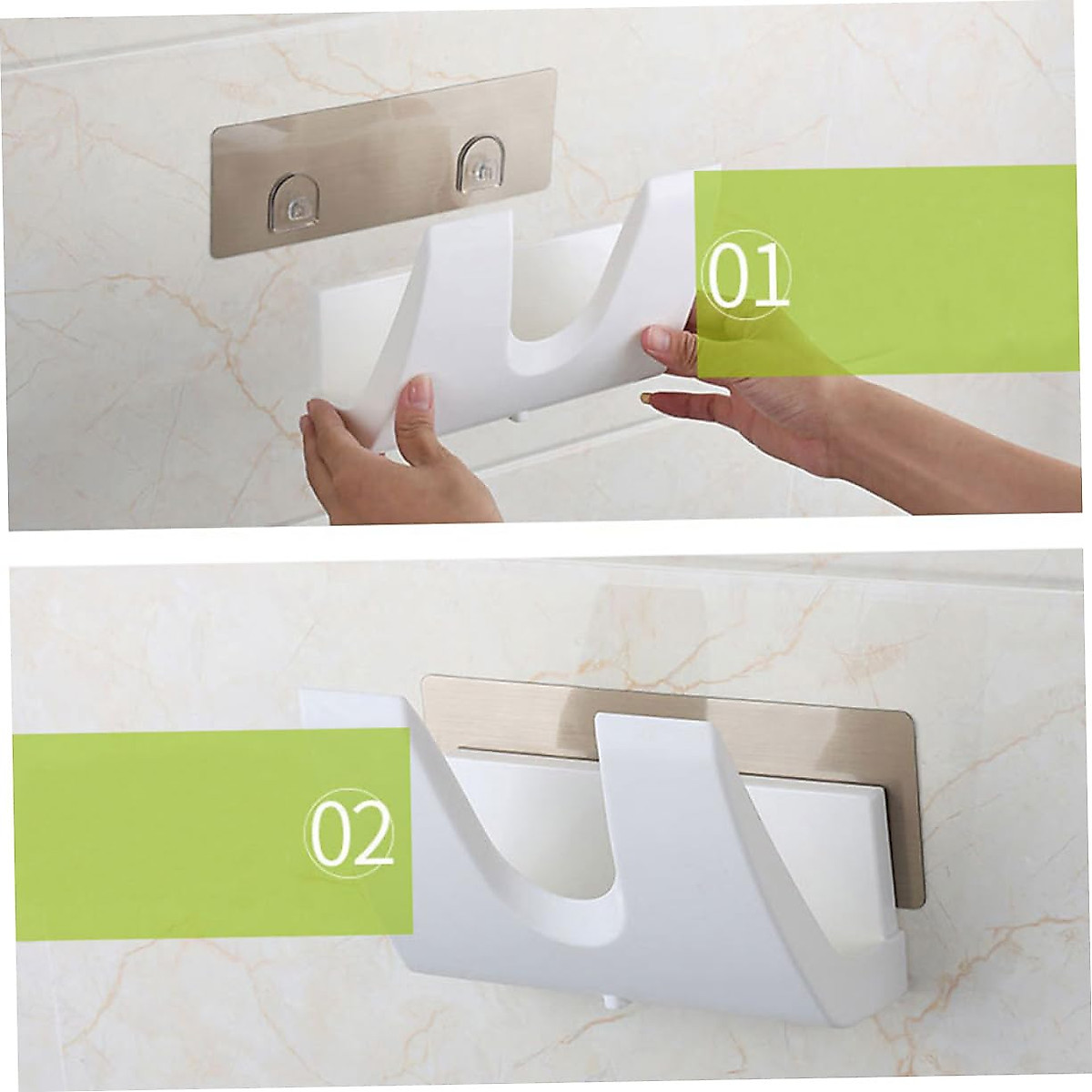 01

02