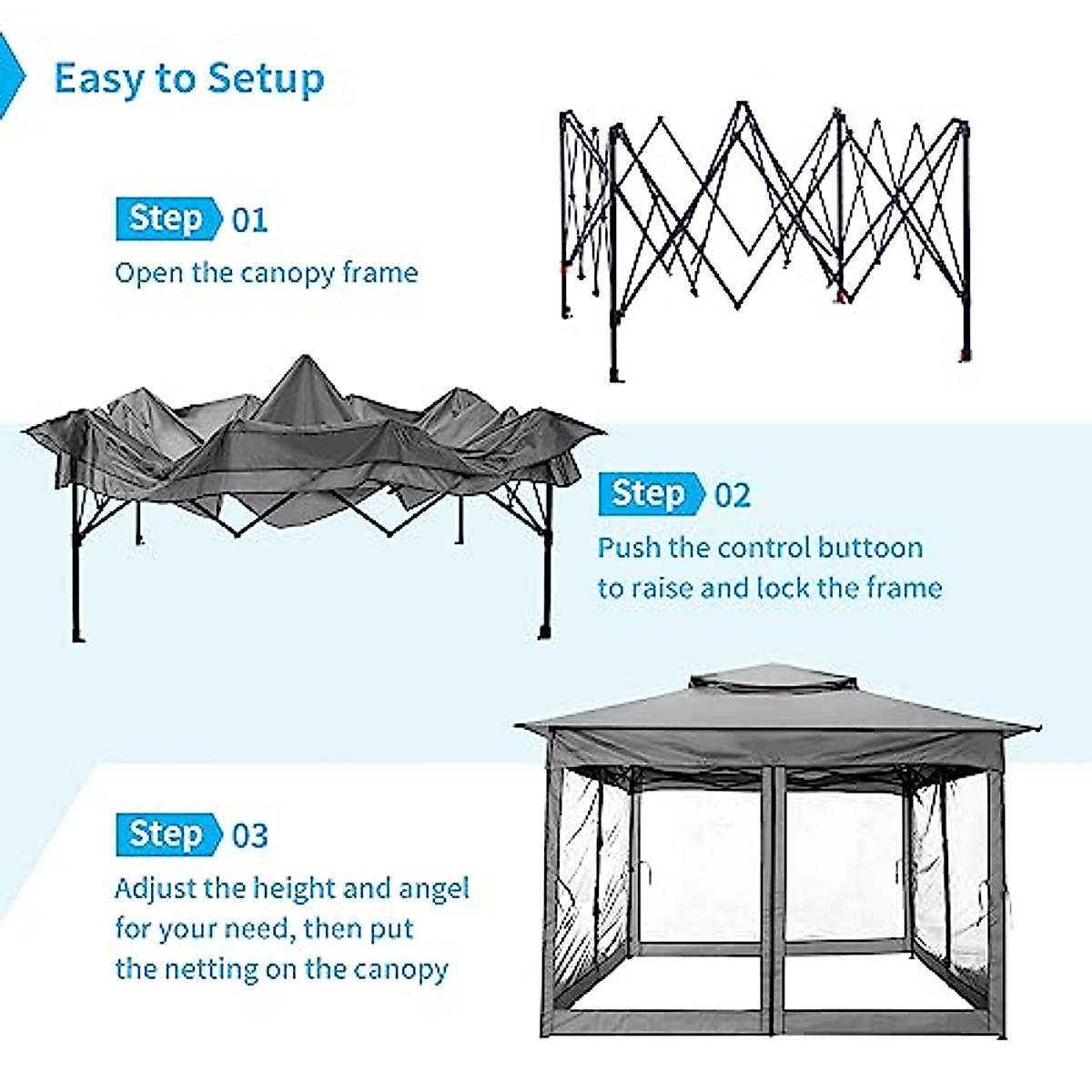 Easy to Setup

Step 01
Open the canopy frame

Step 02
Push the control buttoon to raise and lock the frame

Step 03
Adjust the height and angel for your need, then put the netting on the canopy