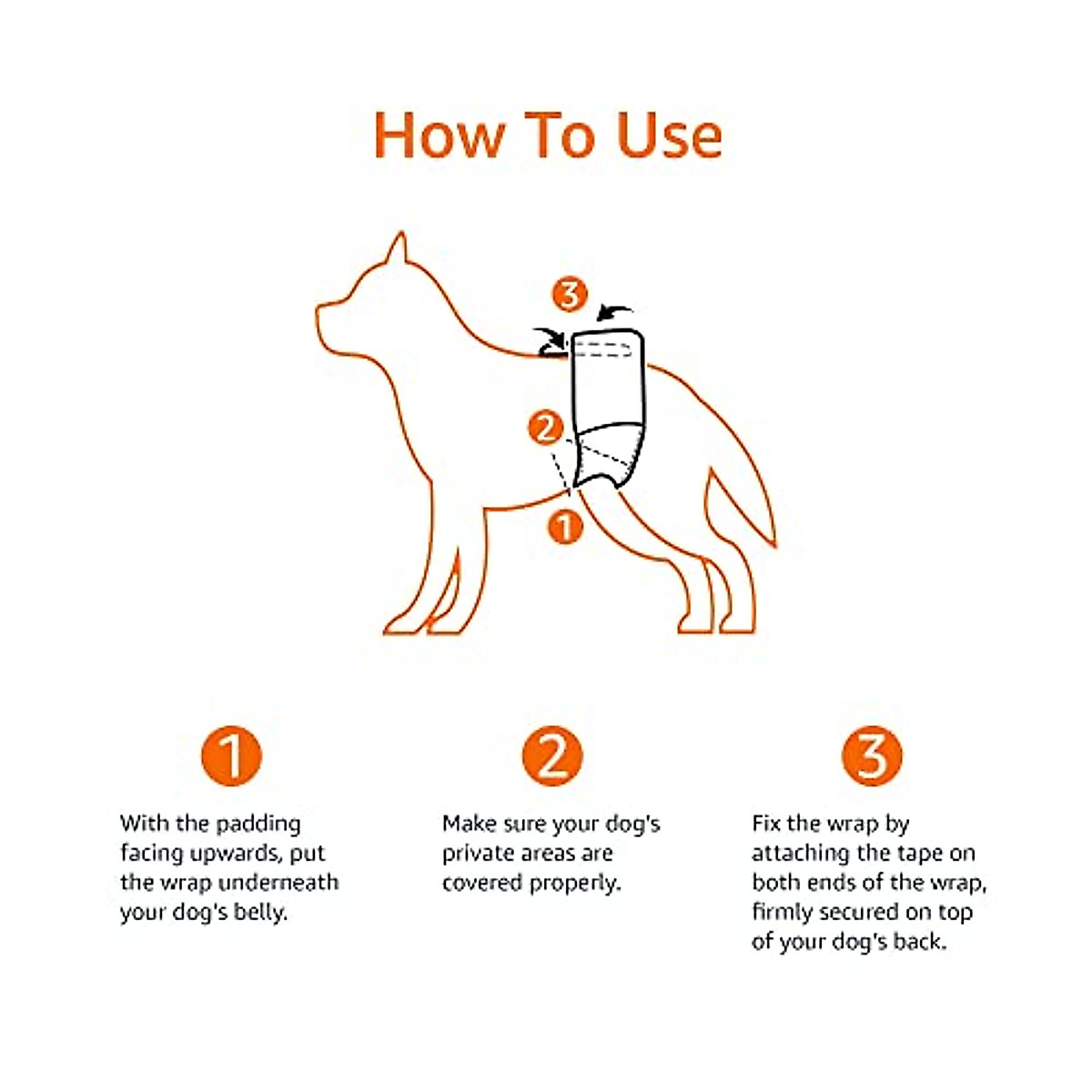 How To Use

3

2

1

1

With the padding facing upwards, put the wrap underneath your dog's belly.

2

Make sure your dog's private areas are covered properly.

3

Fix the wrap by attaching the tape on both ends of the wrap, firmly secured on top of your dog's back.