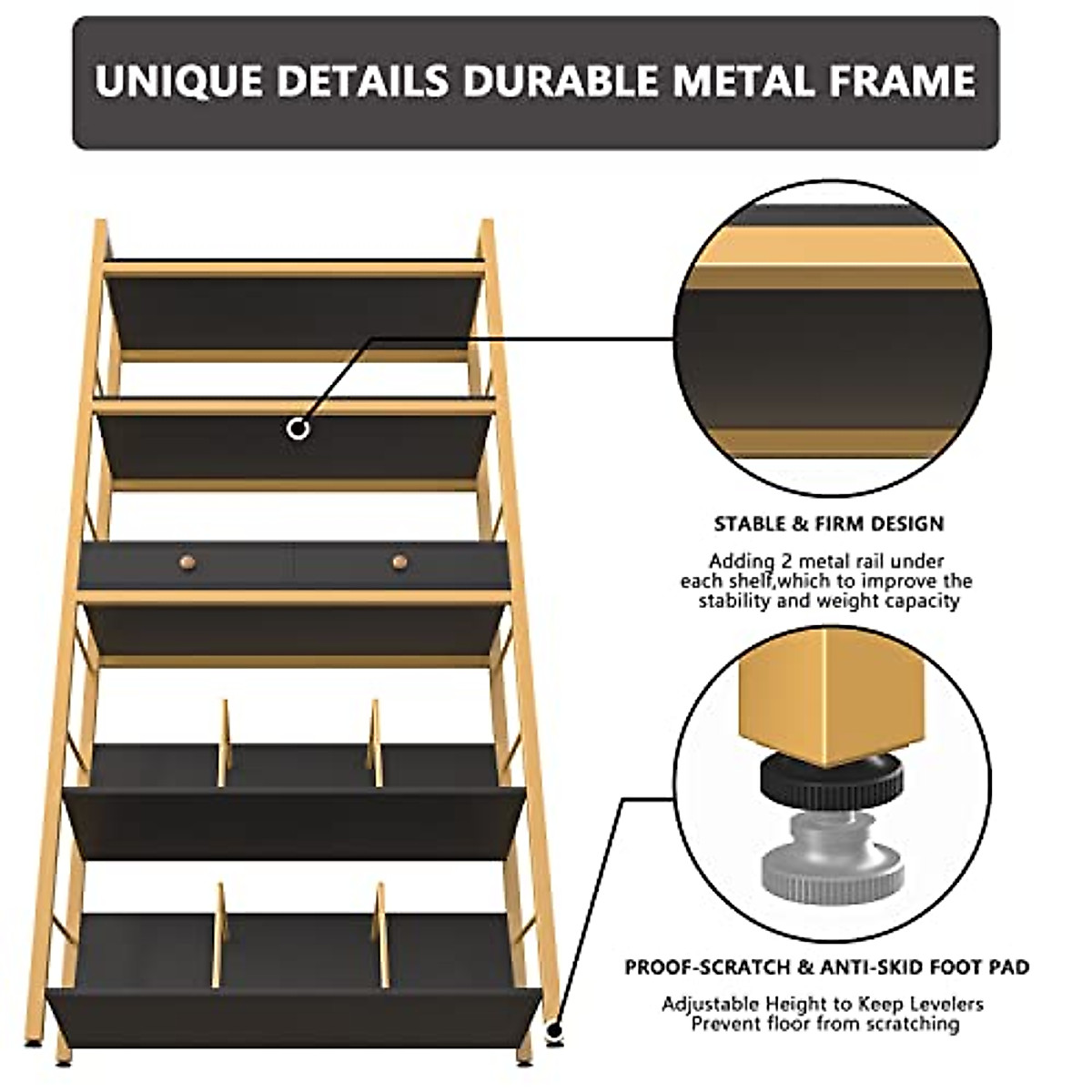 UNIQUE DETAILS DURABLE METAL FRAME

STABLE & FIRM DESIGN

Adding 2 metal rail under each shelf,which to improve the stability and weight capacity

PROOF-SCRATCH & ANTI-SKID FOOT PAD

Adjustable Height to Keep Levelers Prevent floor from scratching