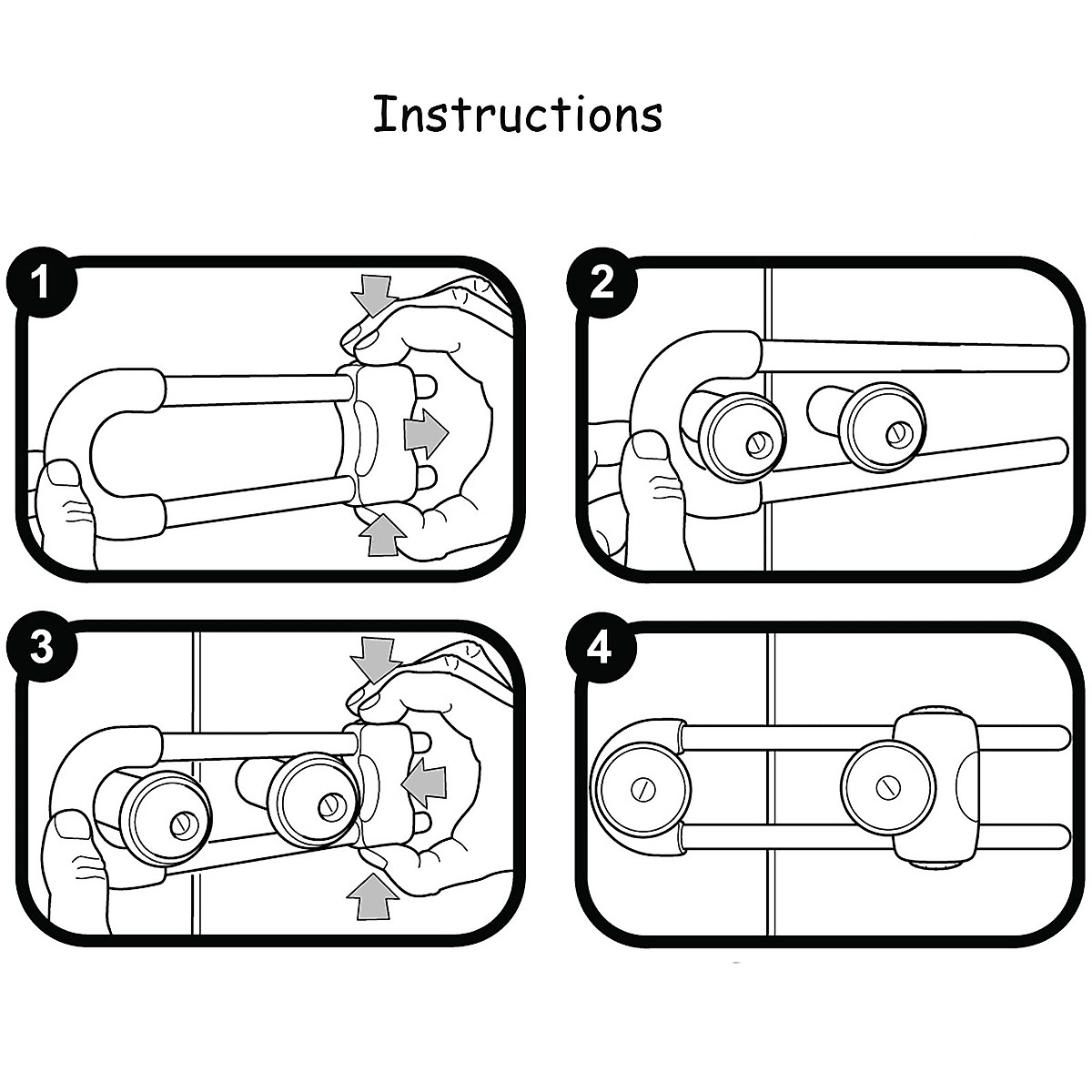 Instructions

1

2

3

4