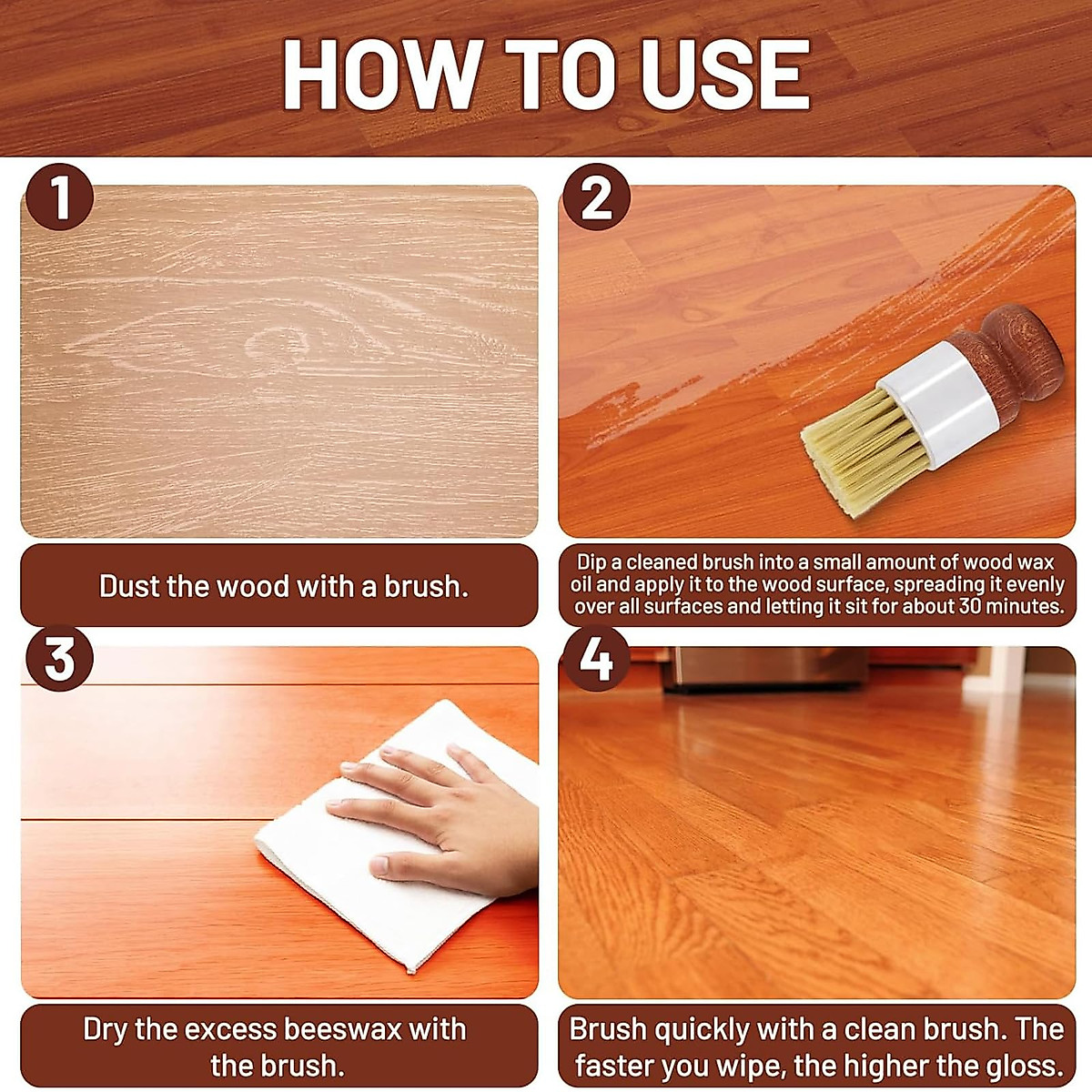 HOW TO USE

1

Dust the wood with a brush.

2

Dip a cleaned brush into a small amount of wood wax oil and apply it to the wood surface, spreading it evenly over all surfaces and letting it sit for about 30 minutes.

3

Dry the excess beeswax with the brush.

4

Brush quickly with a clean brush. The faster you wipe, the higher the gloss.