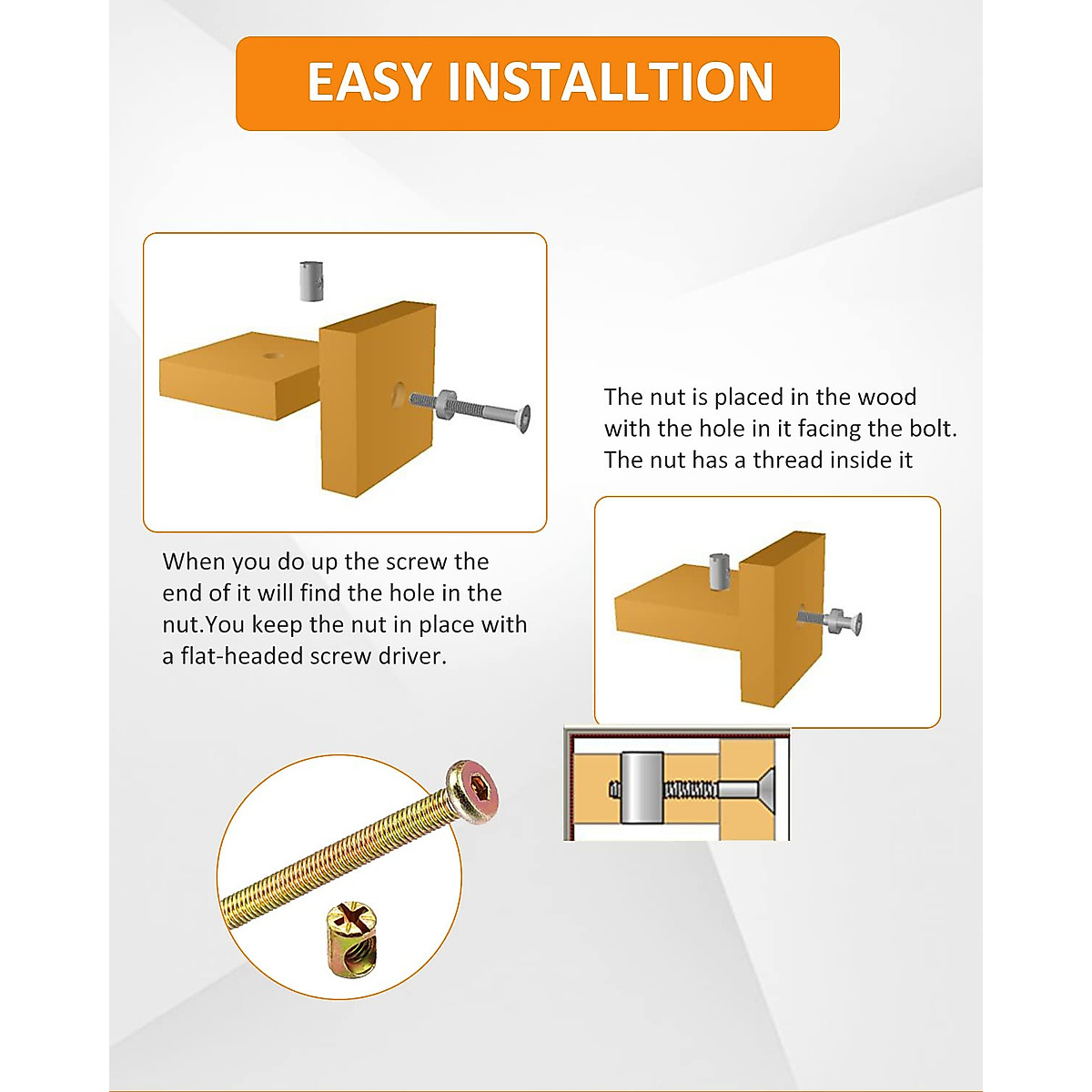 EASY INSTALLTION

The nut is placed in the wood with the hole in it facing the bolt. The nut has a thread inside it

When you do up the screw the end of it will find the hole in the nut.You keep the nut in place with a flat-headed screw driver.